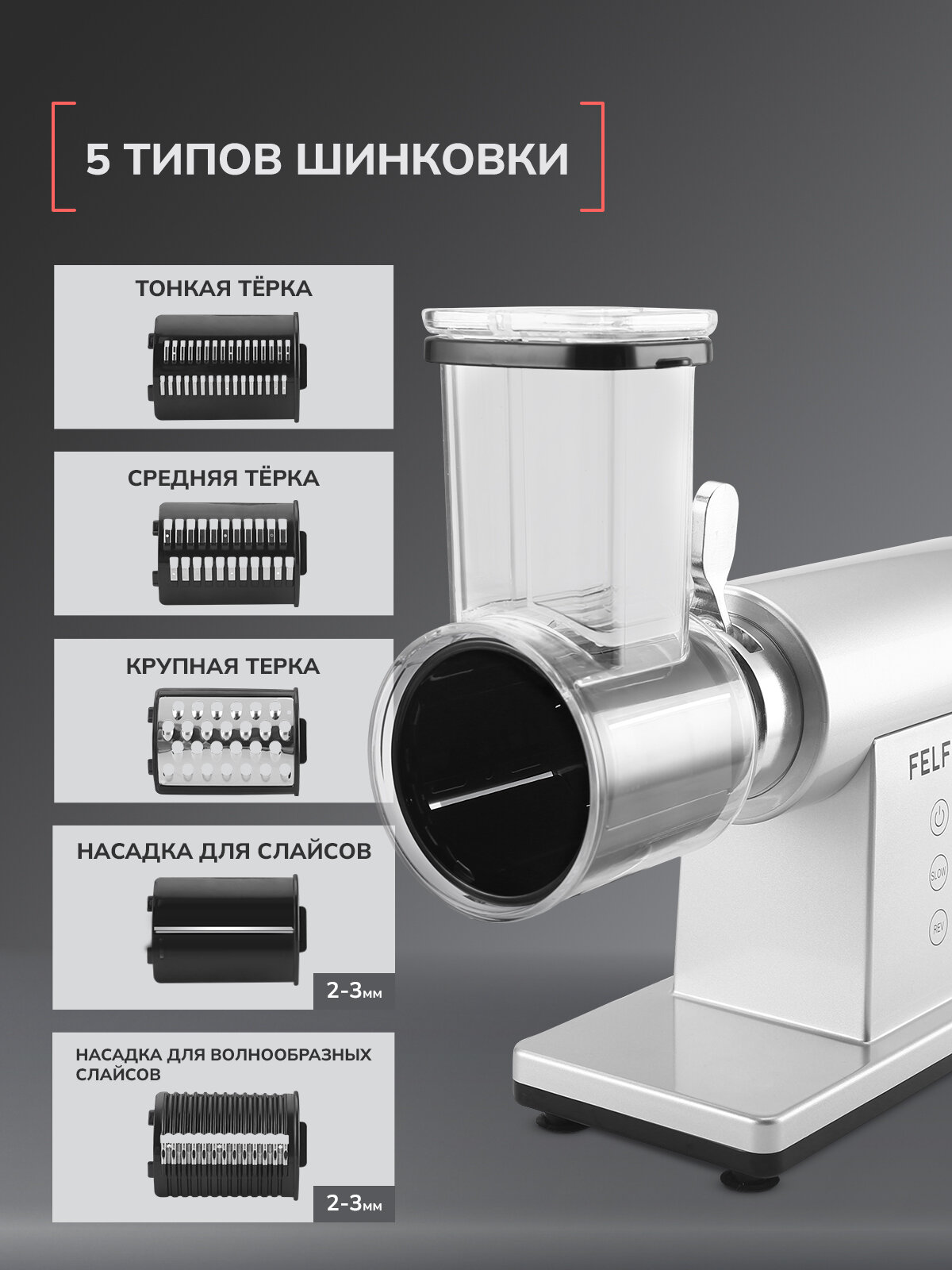 5 ТИПОВ ШИНКОВКИ

ТОНКАЯ ТЁРКА

СРЕДНЯЯ ТЁРКА

КРУПНАЯ ТЕРКА

НАСАДКА ДЛЯ СЛАЙСОВ

2-3мм

НАСАДКА ДЛЯ ВОЛНООБРАЗНЫХ СЛАЙСОВ

2-3мм

FELF

SLOW

REV