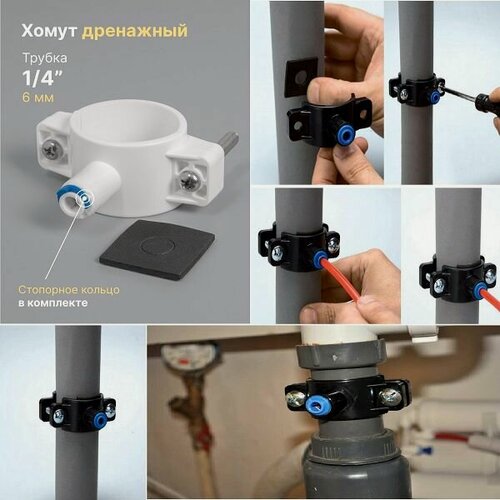 Хомут дренажный

Трубка
1/4"
6 мм

Стопорное кольцо
в комплекте