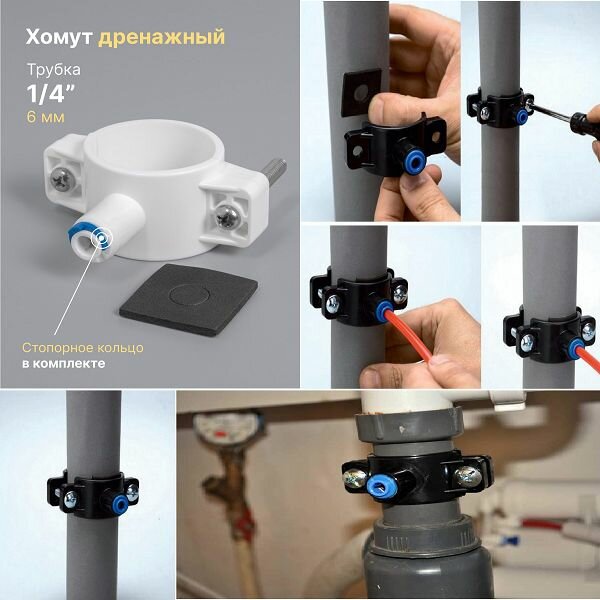 Хомут дренажный

Трубка
1/4"
6 мм

Стопорное кольцо
в комплекте