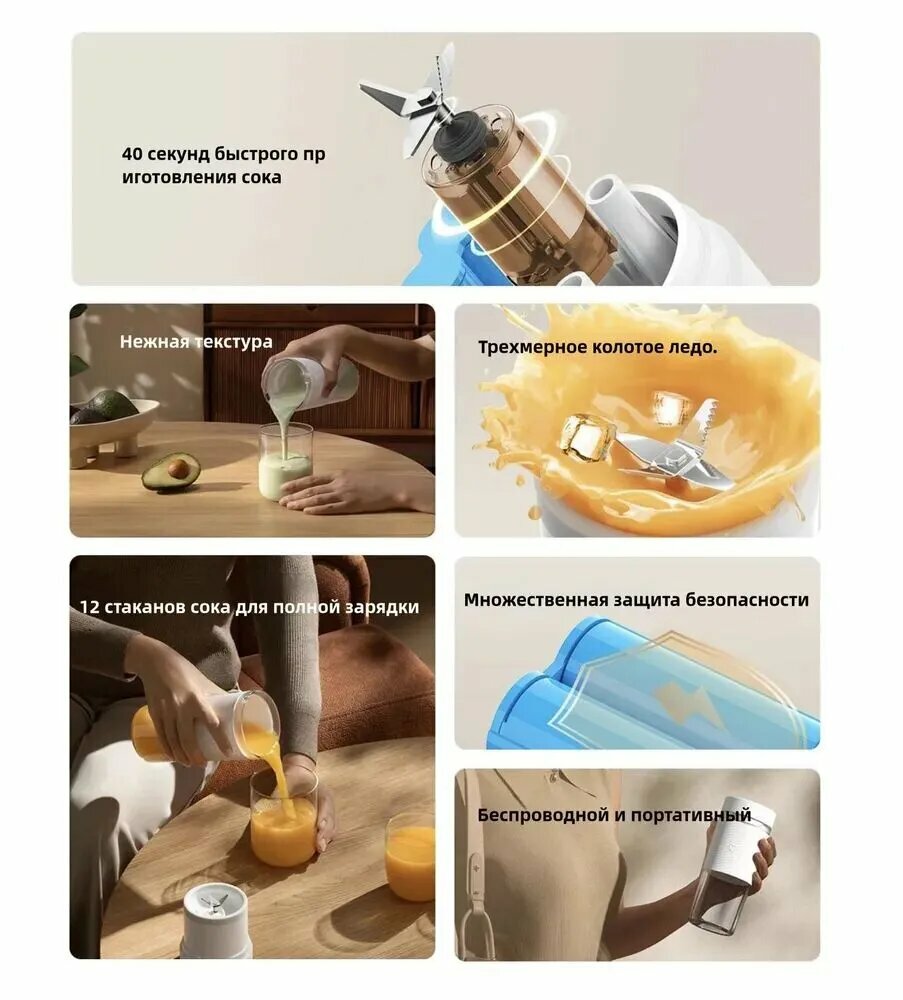 40 секунд быстрого пр иготовления сока

Нежная текстура

Трехмерное колотое ледо.

12 стаканов сока для полной зарядки

Множественная защита безопасности

Беспроводной и портативный