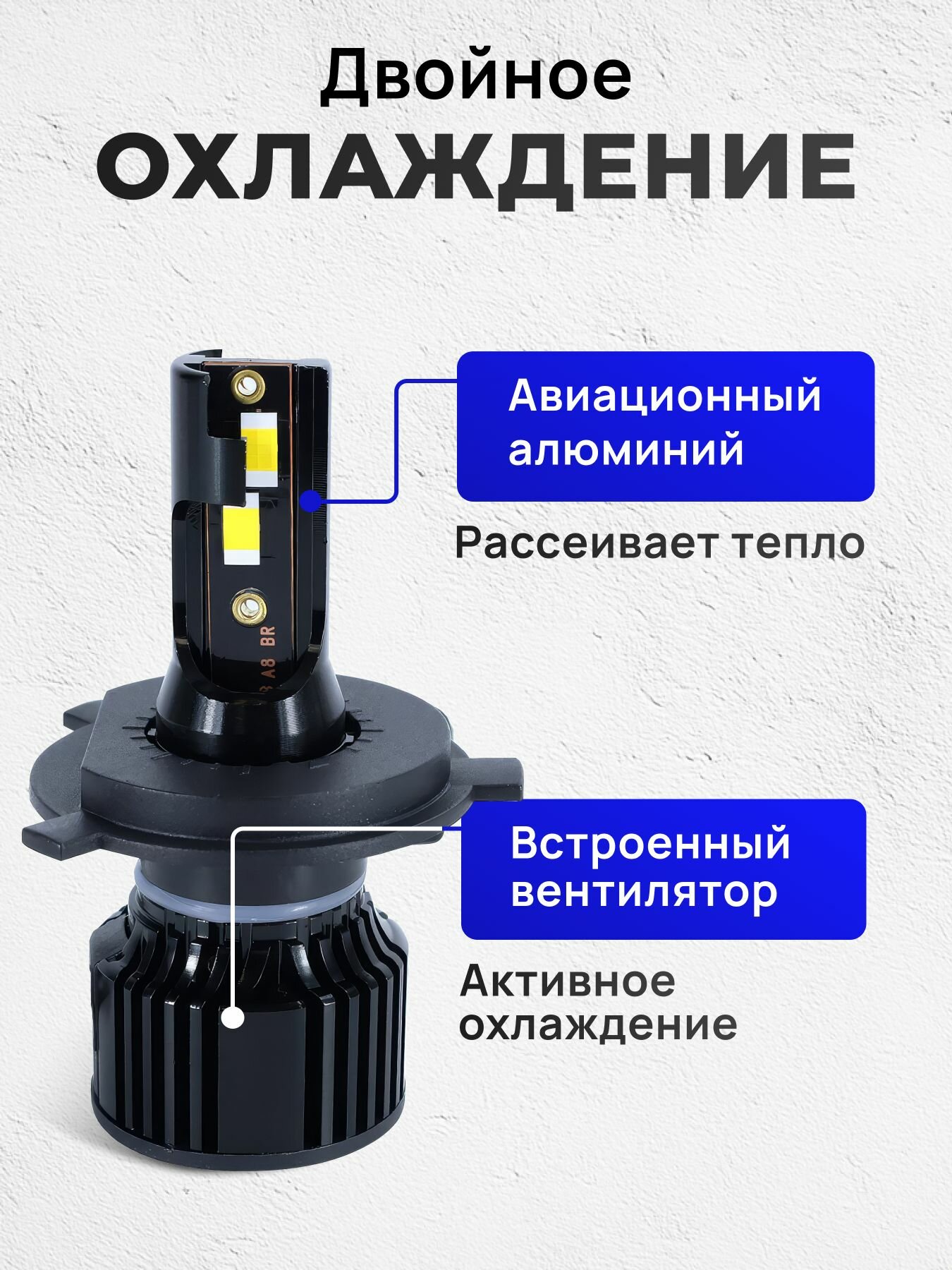 Двойное
ОХЛАЖДЕНИЕ

Авиационный алюминий

Рассеивает тепло

A8 BR

Встроенный вентилятор

Активное охлаждение