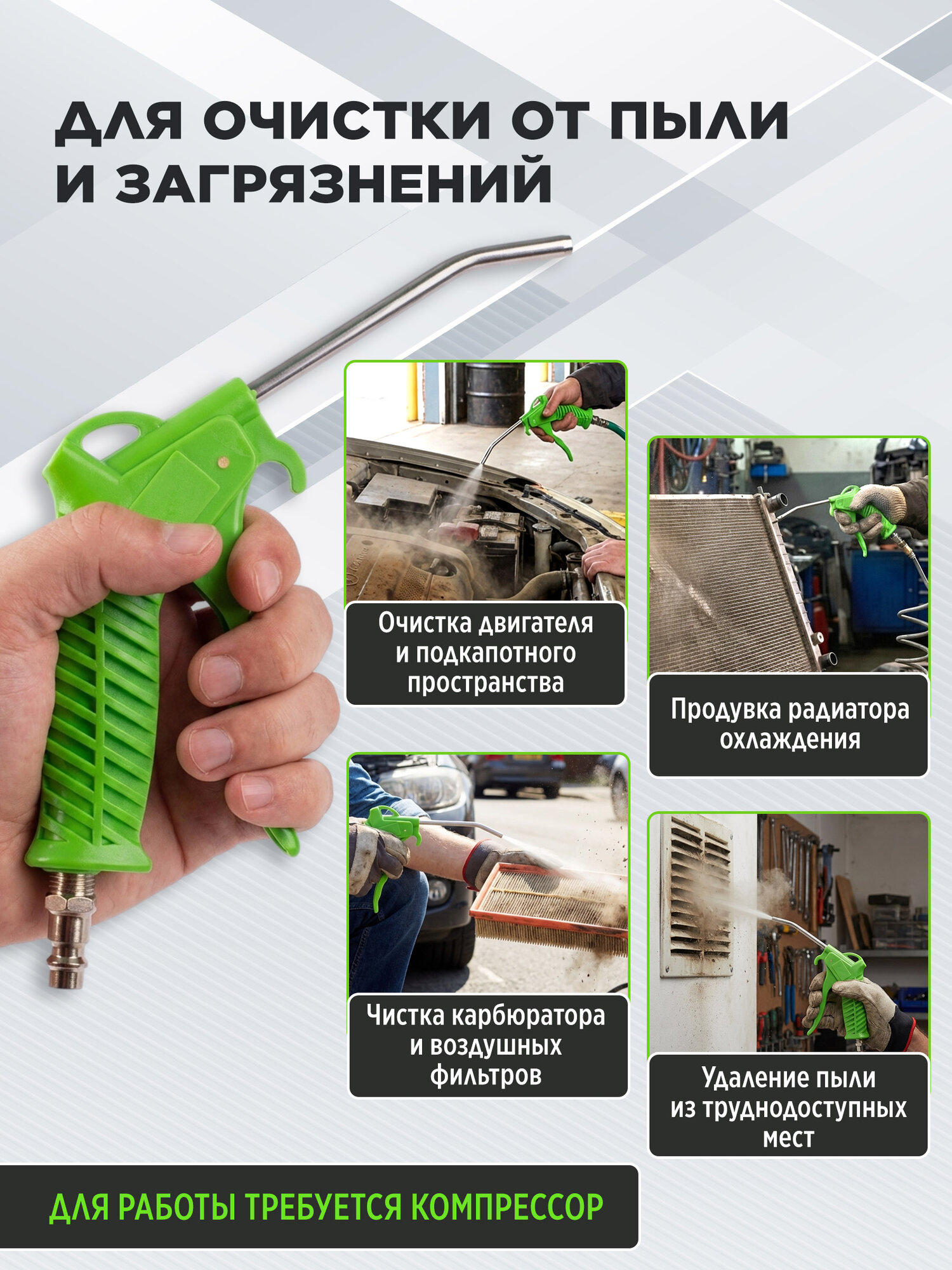 ДЛЯ ОЧИСТКИ ОТ ПЫЛИ И ЗАГРЯЗНЕНИЙ

Очистка двигателя и подкапотного пространства

Продувка радиатора охлаждения

Чистка карбюратора и воздушных фильтров

Удаление пыли из труднодоступных мест

ДЛЯ РАБОТЫ ТРЕБУЕТСЯ КОМПРЕССОР