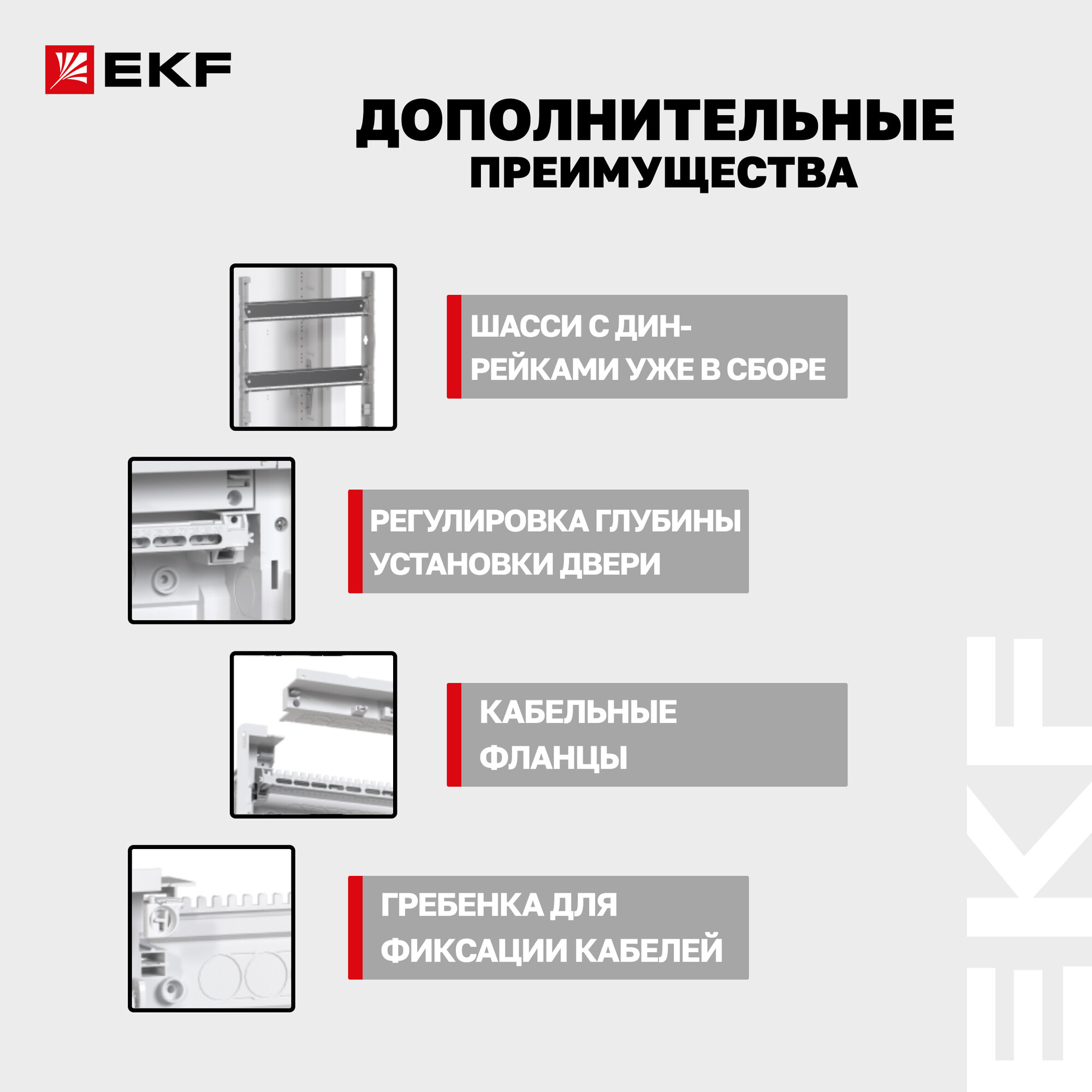 EKF

ДОПОЛНИТЕЛЬНЫЕ ПРЕИМУЩЕСТВА

ШАССИ С ДИН-РЕЙКАМИ УЖЕ В СБОРЕ

РЕГУЛИРОВКА ГЛУБИНЫ УСТАНОВКИ ДВЕРИ

КАБЕЛЬНЫЕ ФЛАНЦЫ

ГРЕБЕНКА ДЛЯ ФИКСАЦИИ КАБЕЛЕЙ

EKF