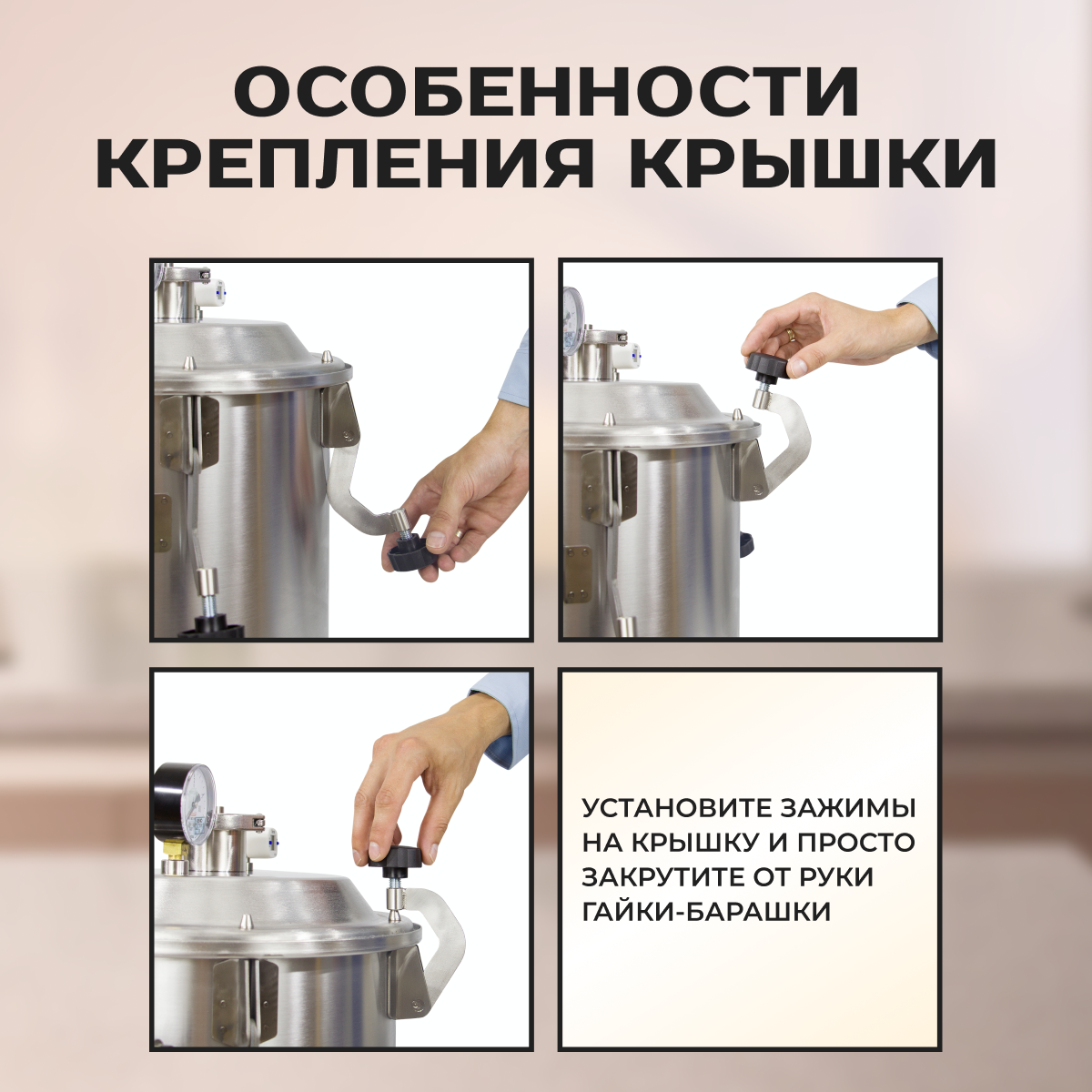 ОСОБЕННОСТИ КРЕПЛЕНИЯ КРЫШКИ

УСТАНОВИТЕ ЗАЖИМЫ НА КРЫШКУ И ПРОСТО ЗАКРУТИТЕ ОТ РУКИ ГАЙКИ-БАРАШКИ