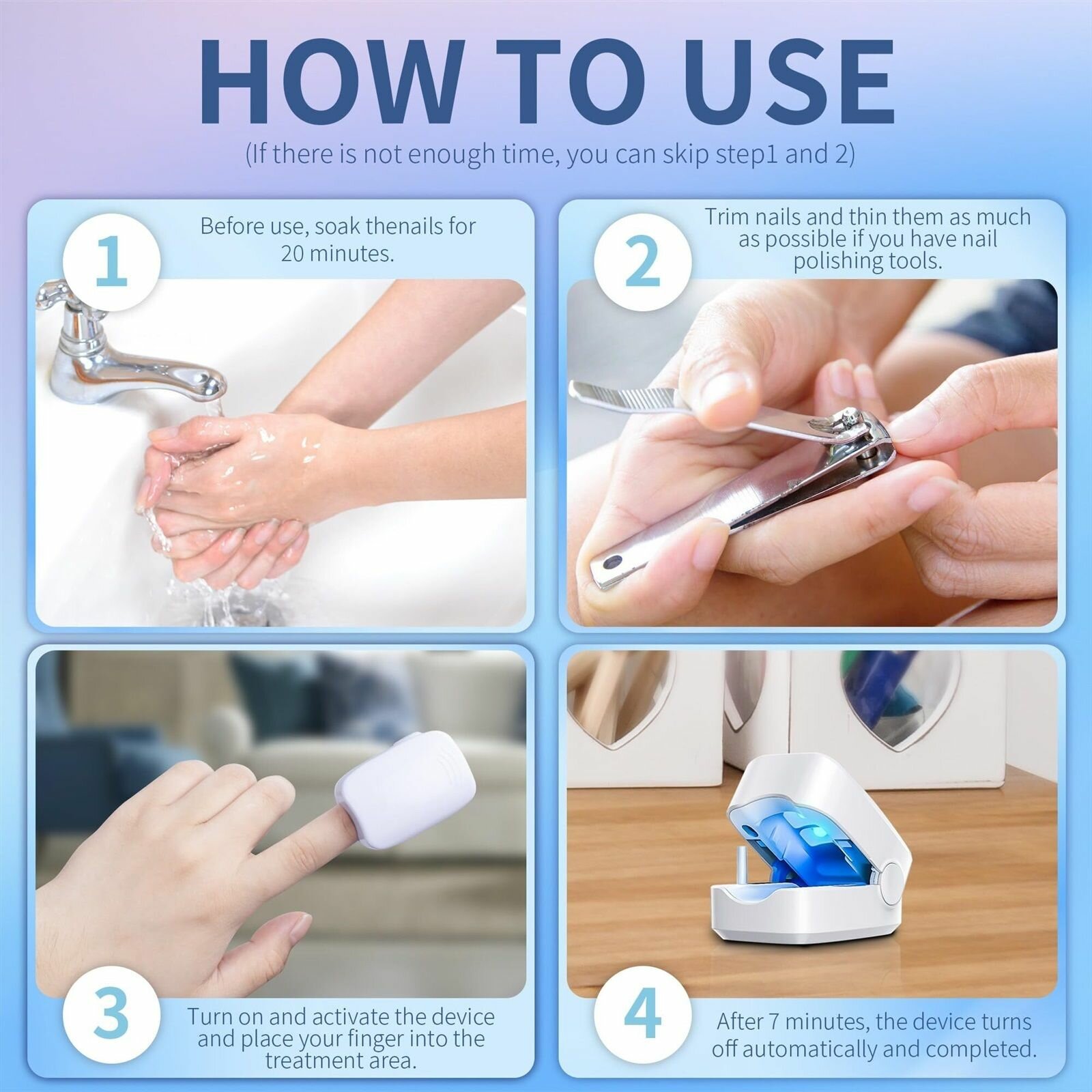 HOW TO USE

(If there is not enough time, you can skip step1 and 2)

1

Before use, soak thenails for 20 minutes.

2

Trim nails and thin them as much as possible if you have nail polishing tools.

3

Turn on and activate the device and place your finger into the treatment area.

4

After 7 minutes, the device turns off automatically and completed.