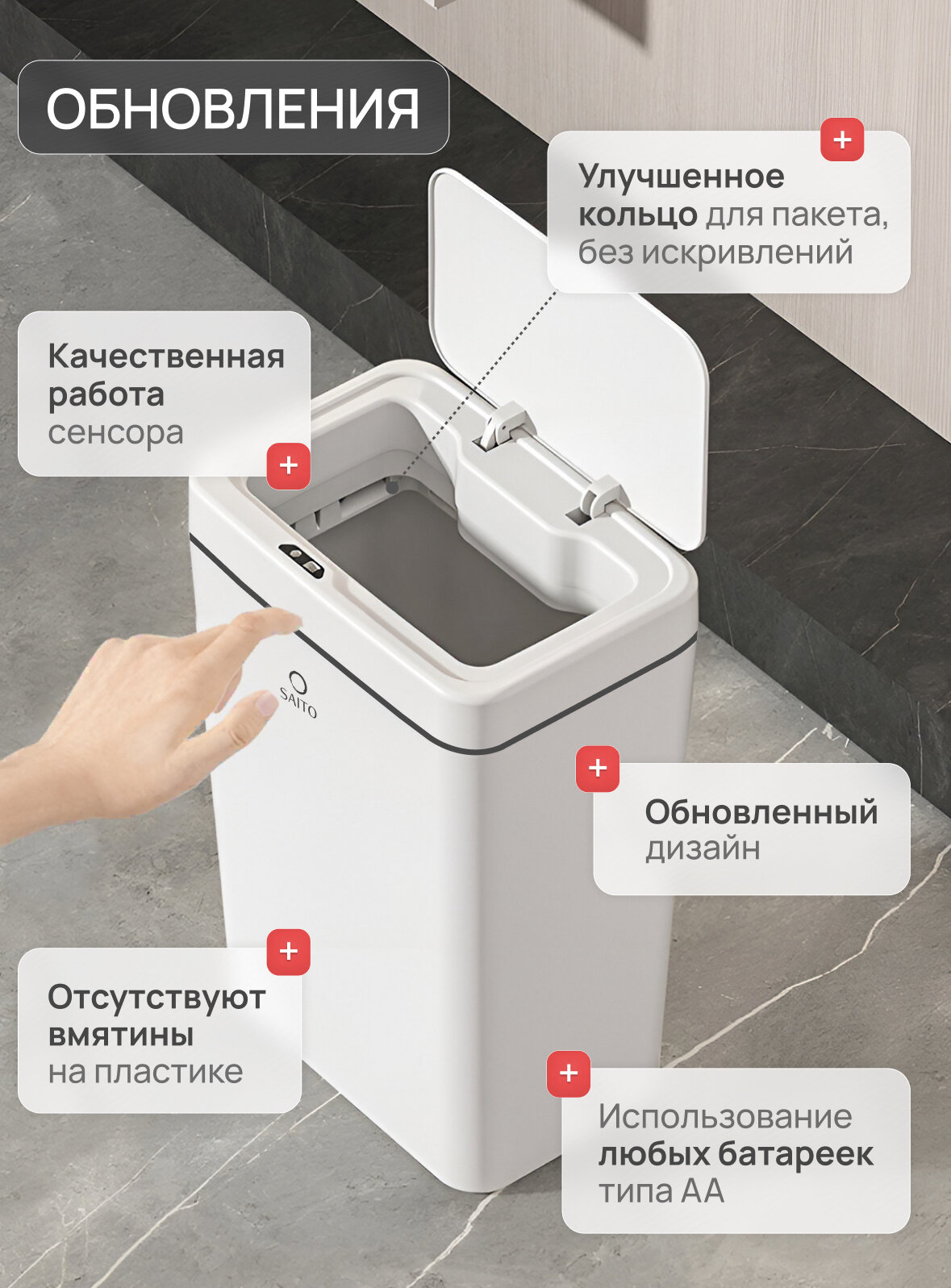 ОБНОВЛЕНИЯ

+

Улучшенное кольцо для пакета, без искривлений

Качественная работа сенсора

+

SAITO

+

Обновленный дизайн

+

Отсутствуют вмятины на пластике

+

Использование любых батареек типа АА