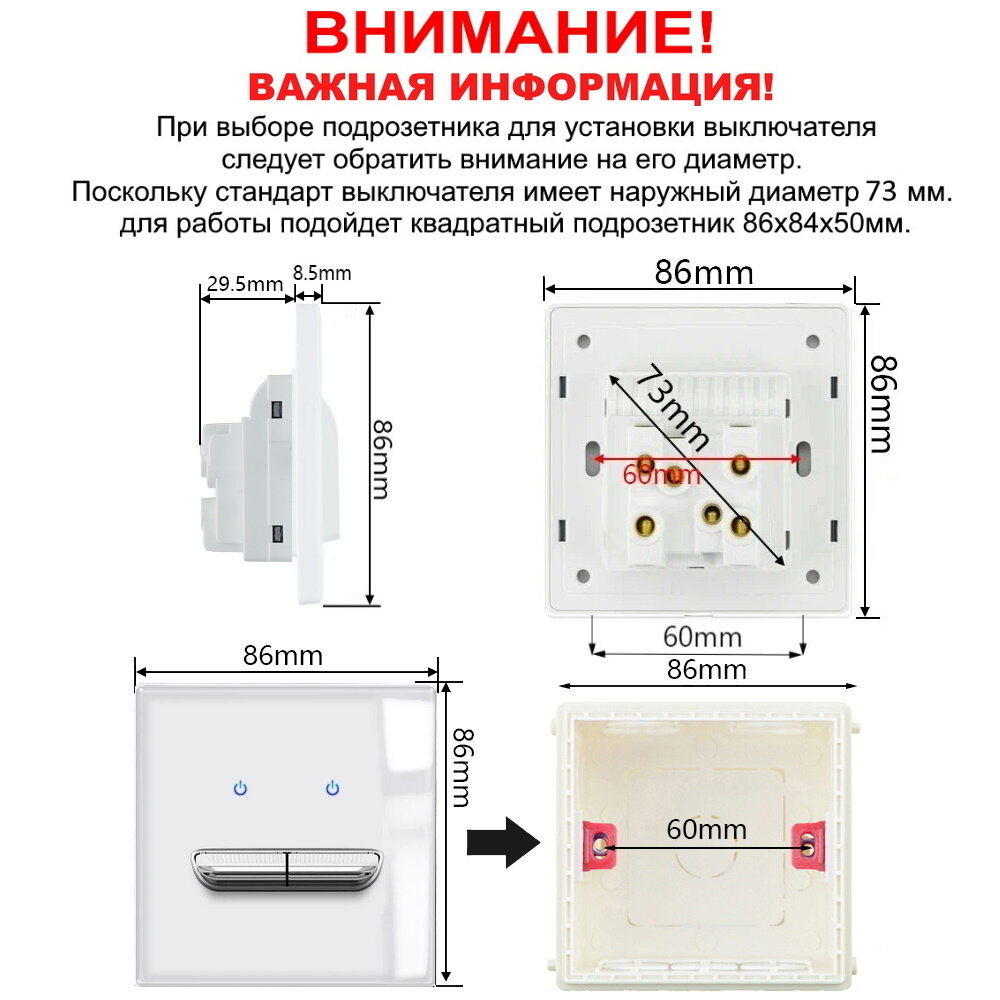 ВНИМАНИЕ!
ВАЖНАЯ ИНФОРМАЦИЯ!

При выборе подрозетника для установки выключателя следует обратить внимание на его диаметр.
Поскольку стандарт выключателя имеет наружный диаметр 73 мм.
для работы подойдет квадратный подрозетник 86х84х50мм.

29.5mm
8.5mm
86mm

86mm
86mm
73mm
60mm
60mm

86mm
86mm

86mm
60mm