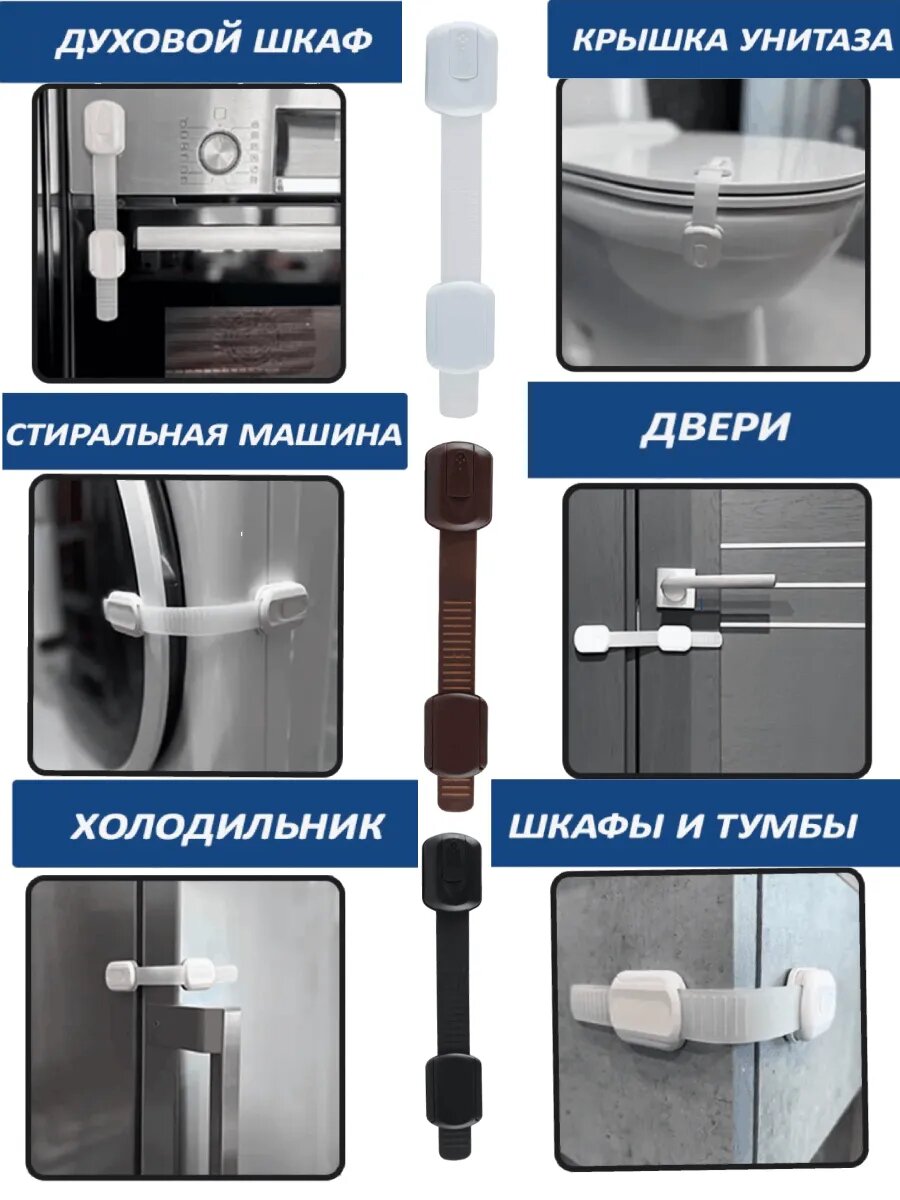 ДУХОВОЙ ШКАФ

КРЫШКА УНИТАЗА

СТИРАЛЬНАЯ МАШИНА

ДВЕРИ

ХОЛОДИЛЬНИК

ШКАФЫ И ТУМБЫ