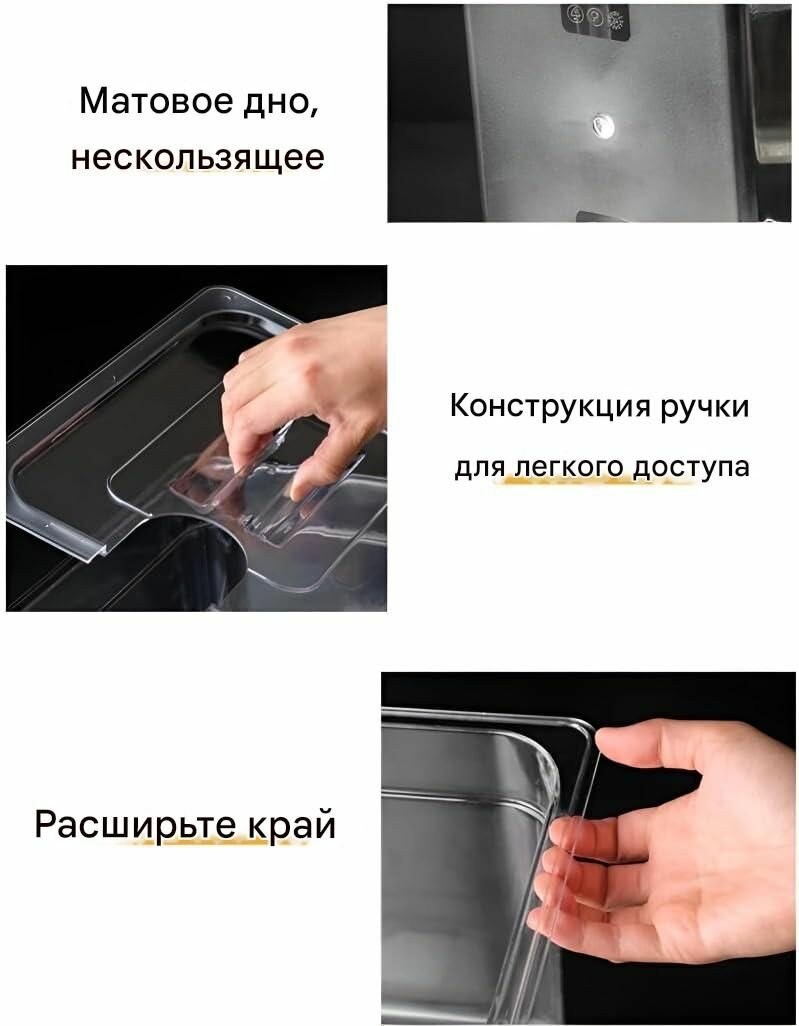 Матовое дно, нескользящее

Конструкция ручки для легкого доступа

Расширьте край