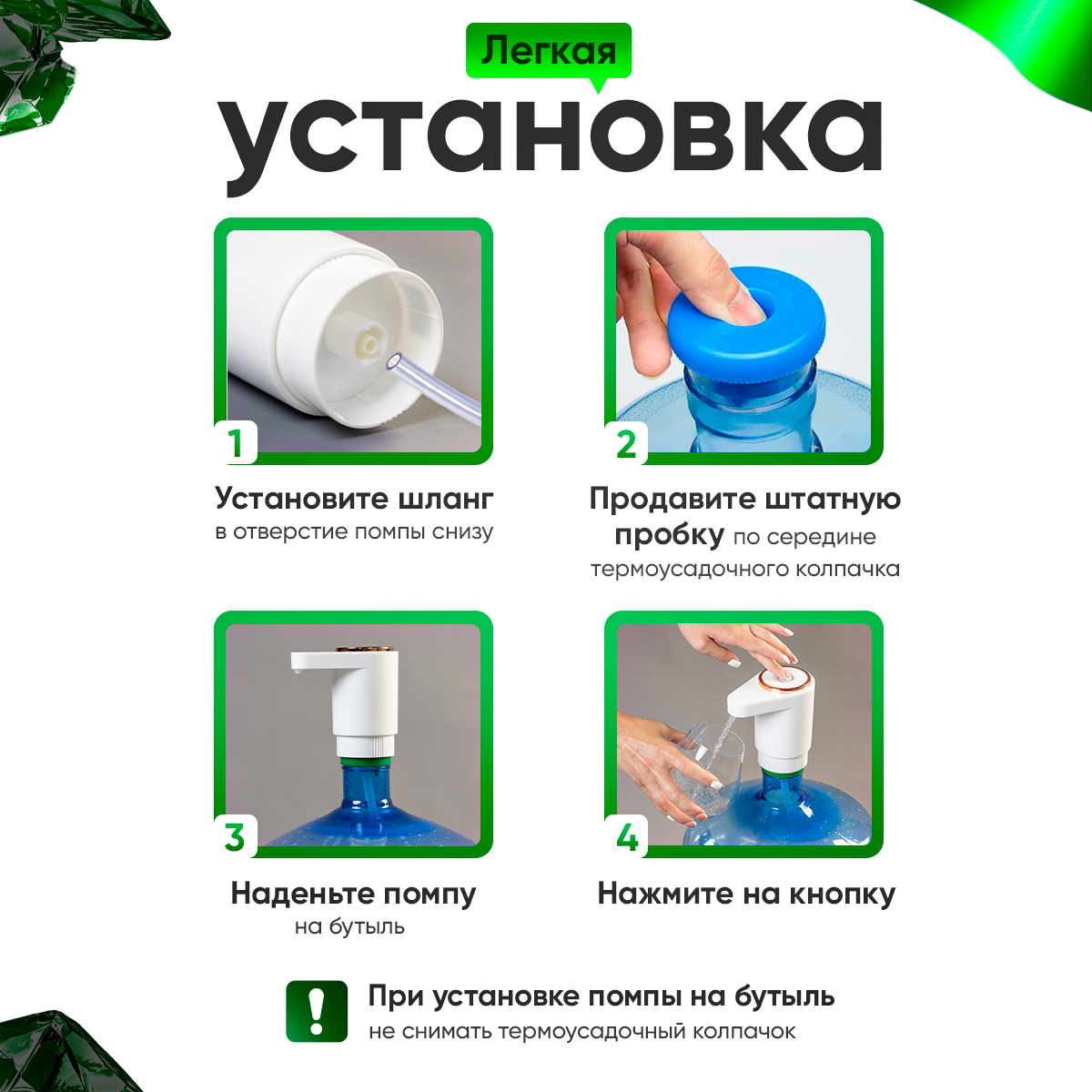 Легкая
установка

1
Установите шланг
в отверстие помпы снизу

2
Продавите штатную пробку по середине термоусадочного колпачка

3
Наденьте помпу
на бутыль

4
Нажмите на кнопку

!
При установке помпы на бутыль
не снимать термоусадочный колпачок