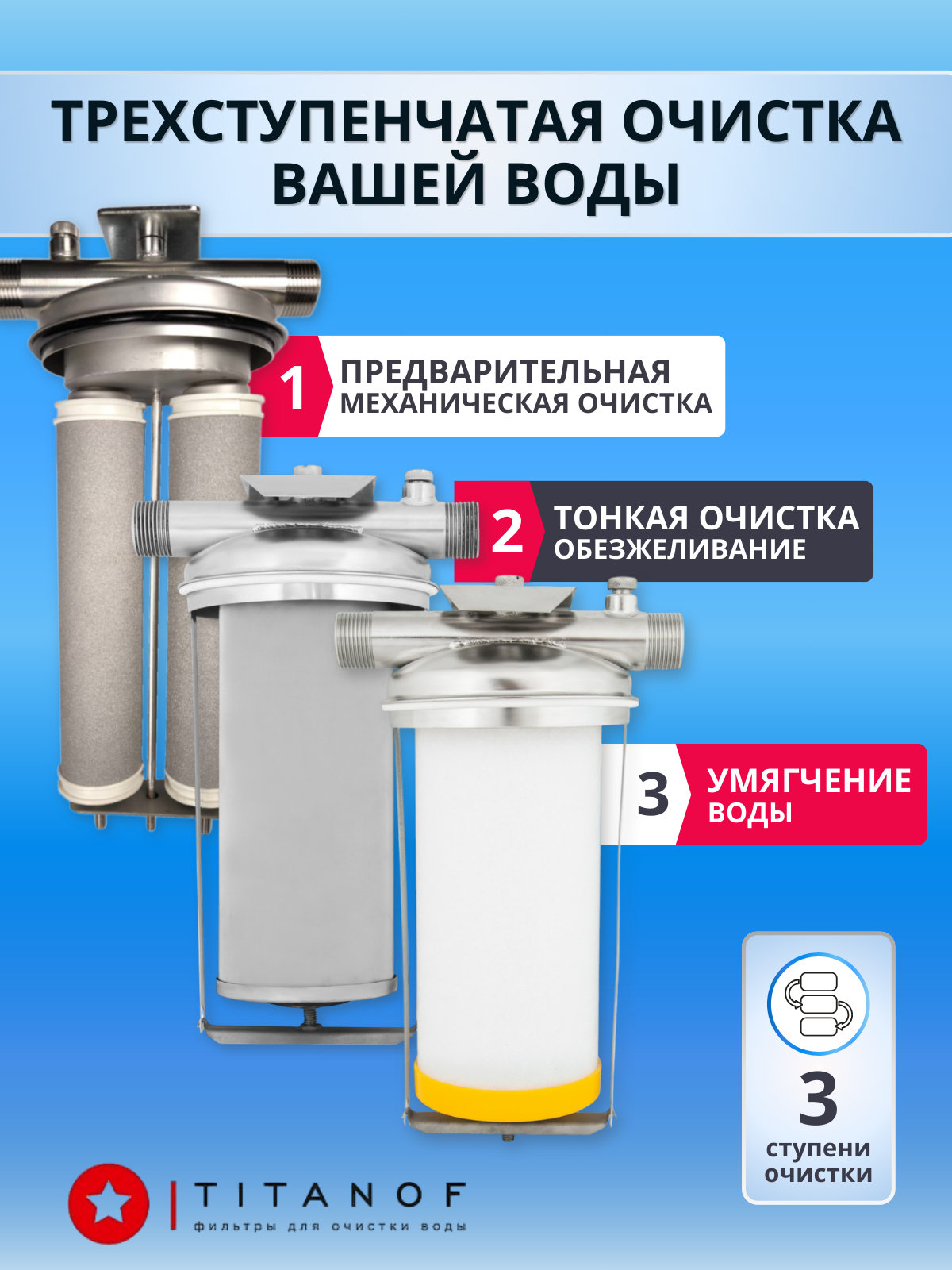 ТРЕХСТУПЕНЧАТАЯ ОЧИСТКА ВАШЕЙ ВОДЫ

1 ПРЕДВАРИТЕЛЬНАЯ МЕХАНИЧЕСКАЯ ОЧИСТКА

2 ТОНКАЯ ОЧИСТКА ОБЕЗЖЕЛИВАНИЕ

3 УМЯГЧЕНИЕ ВОДЫ

3 ступени очистки

TITANOF
фильтры для очистки воды