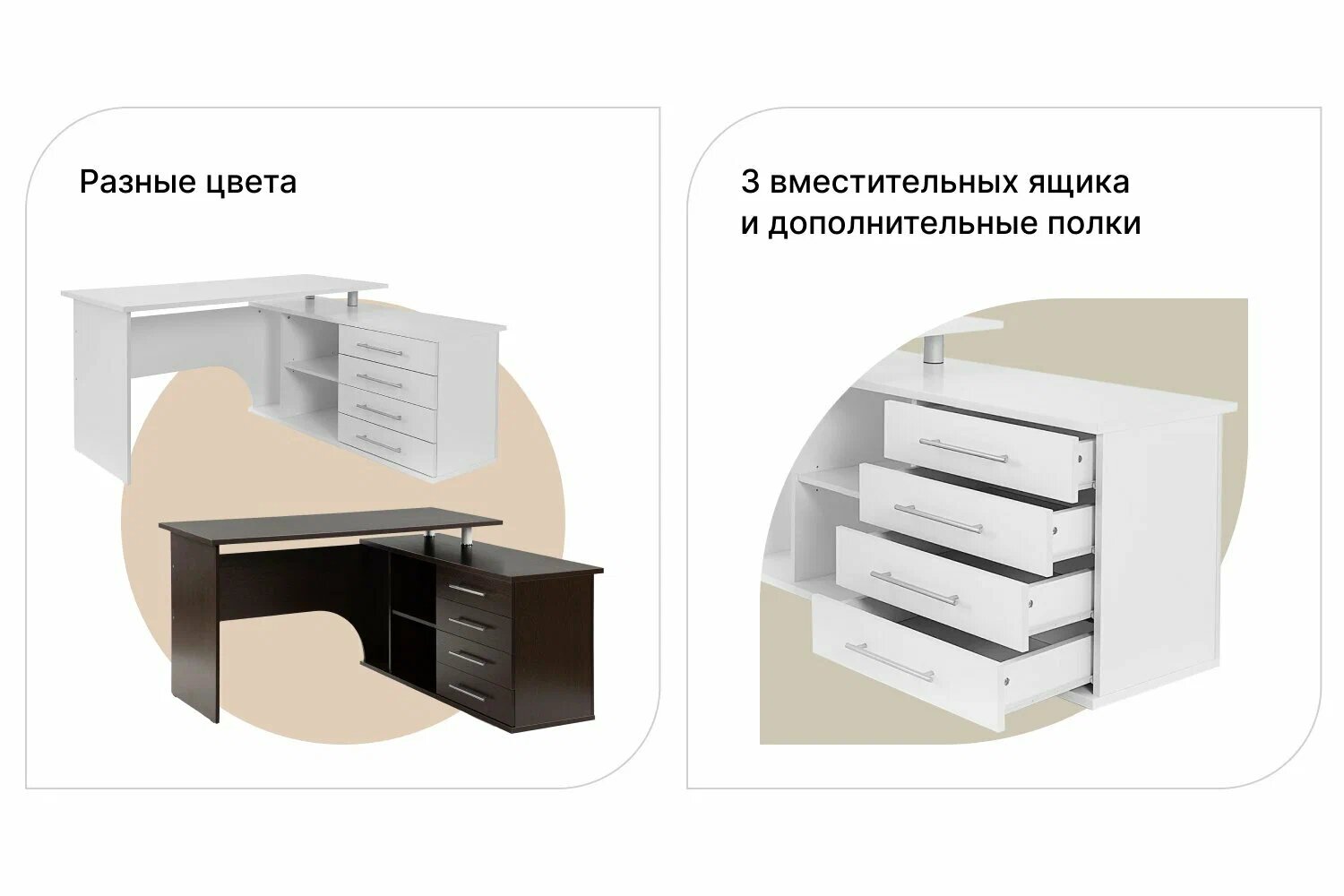 Разные цвета

3 вместительных ящика и дополнительные полки