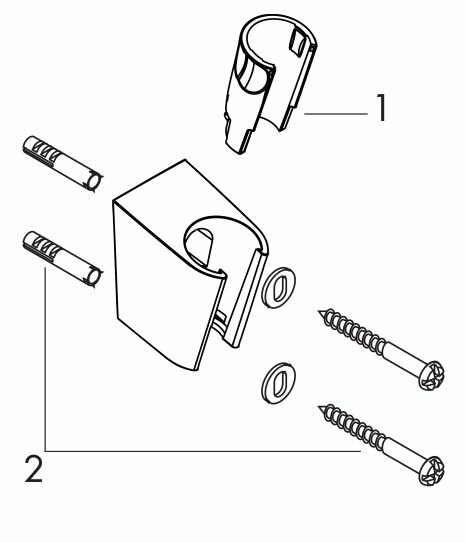 1

2