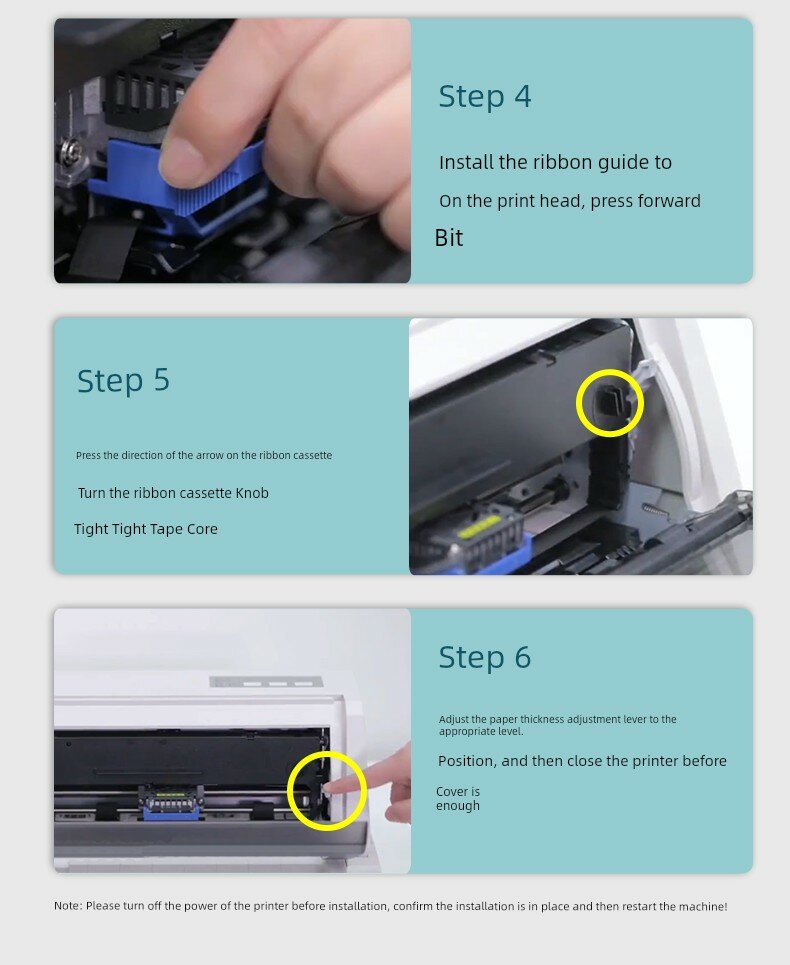 Step 4

Install the ribbon guide to

On the print head, press forward

Bit

Step 5

Press the direction of the arrow on the ribbon cassette

Turn the ribbon cassette Knob

Tight Tight Tape Core

Step 6

Adjust the paper thickness adjustment lever to the appropriate level.

Position, and then close the printer before

Cover is enough

Note: Please turn off the power of the printer before installation, confirm the installation is in place and then restart the machine!