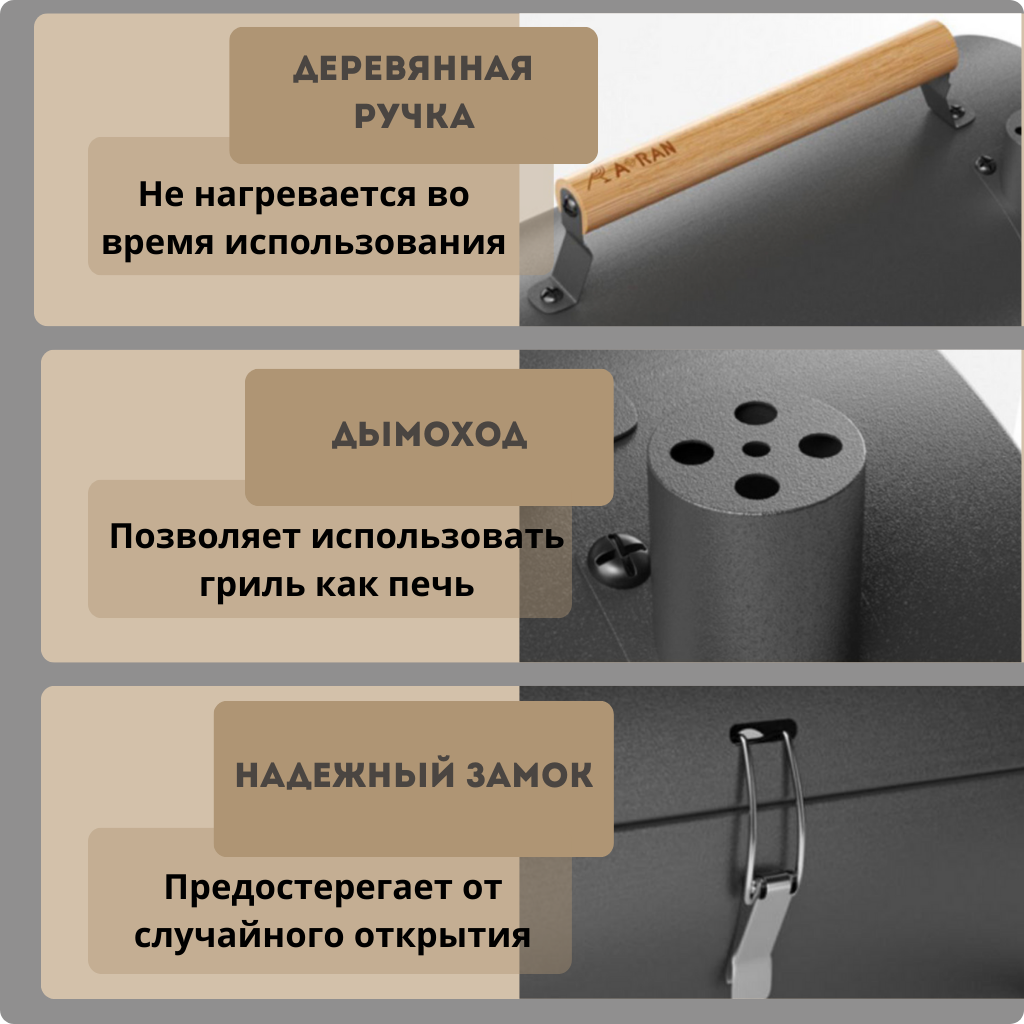 ДЕРЕВЯННАЯ РУЧКА

Не нагревается во время использования

A RAN

ДЫМОХОД

Позволяет использовать гриль как печь

НАДЕЖНЫЙ ЗАМОК

Предостерегает от случайного открытия