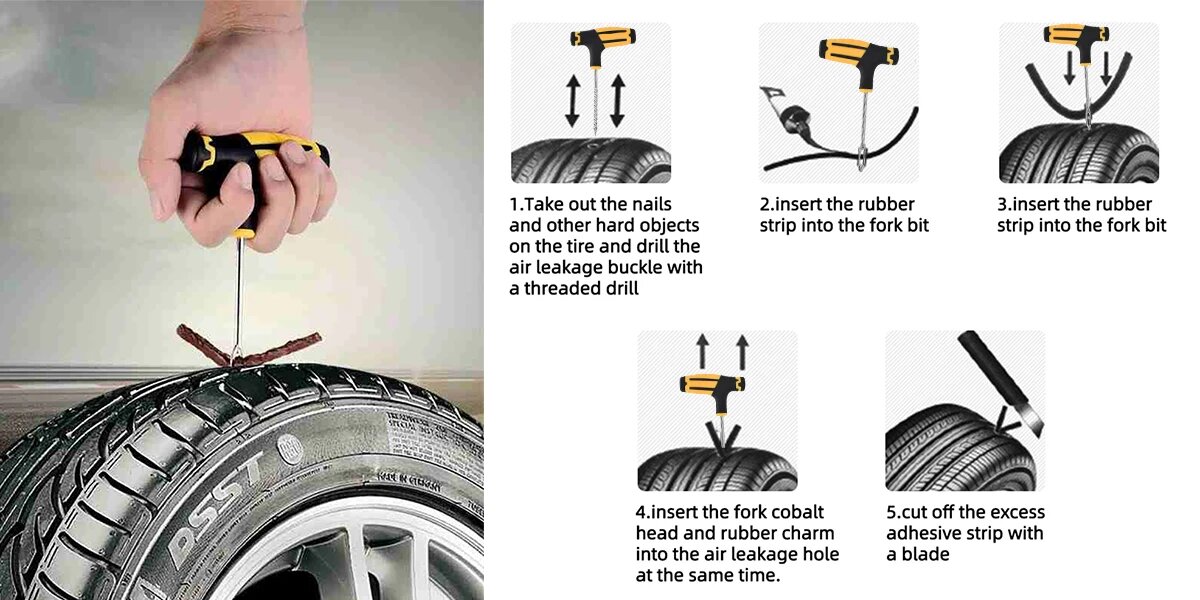 DSST

MADE IN GERMANY

1.Take out the nails and other hard objects on the tire and drill the air leakage buckle with a threaded drill

2.insert the rubber strip into the fork bit

3.insert the rubber strip into the fork bit

4.insert the fork cobalt head and rubber charm into the air leakage hole at the same time.

5.cut off the excess adhesive strip with a blade