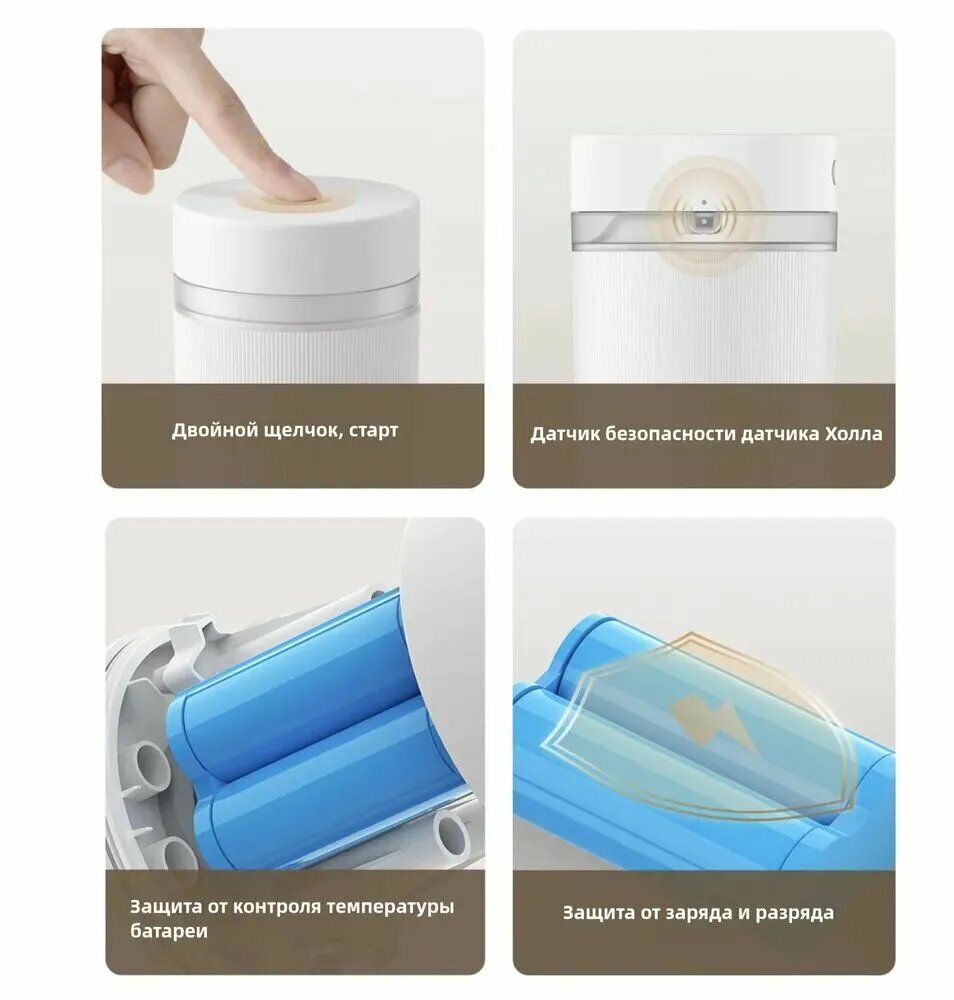 Двойной щелчок, старт

Датчик безопасности датчика Холла

Защита от контроля температуры батареи

Защита от заряда и разряда