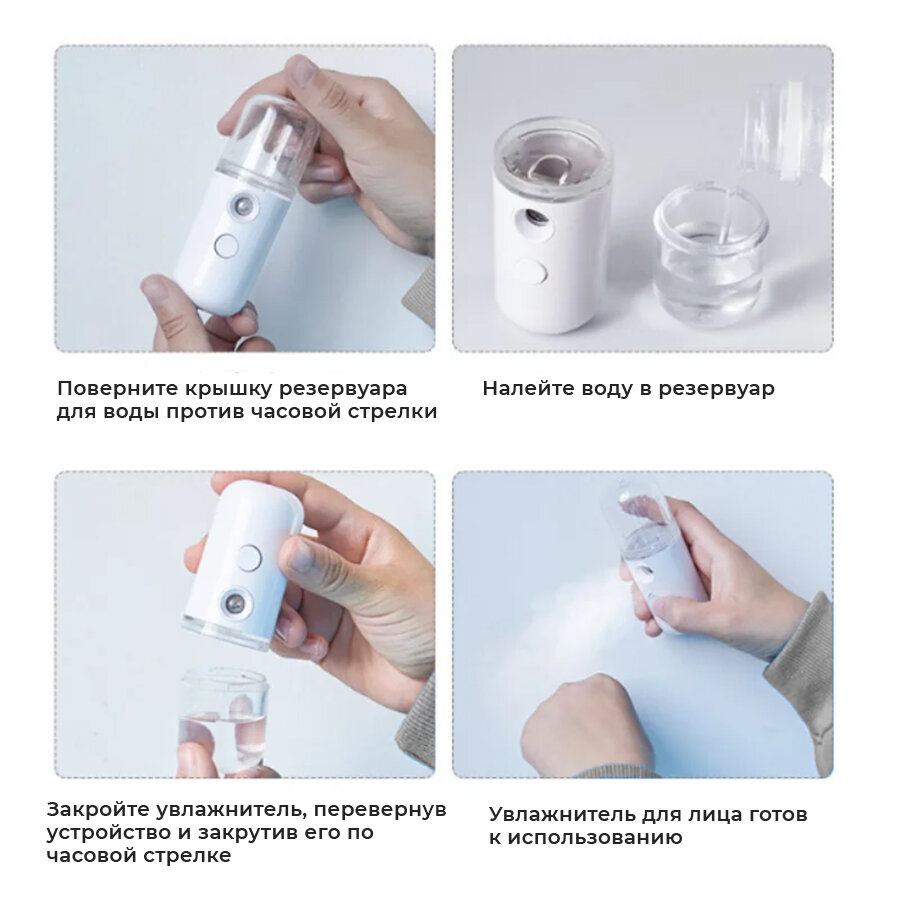 Поверните крышку резервуара для воды против часовой стрелки

Налейте воду в резервуар

Закройте увлажнитель, перевернув устройство и закрутив его по часовой стрелке

Увлажнитель для лица готов к использованию