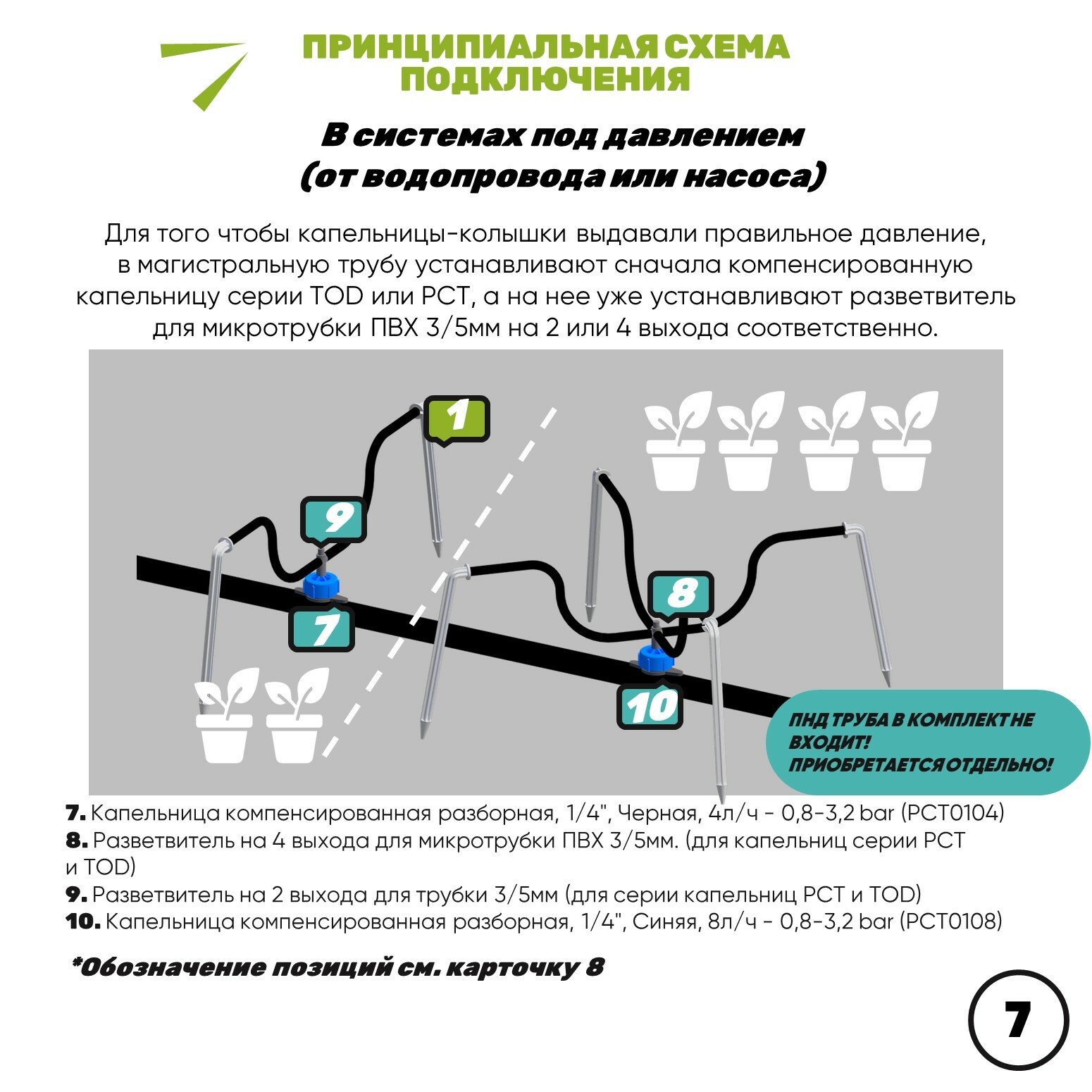 ПРИНЦИПИАЛЬНАЯ СХЕМА ПОДКЛЮЧЕНИЯ

В системах под давлением (от водопровода или насоса)

Для того чтобы капельницы-колышки выдавали правильное давление, в магистральную трубу устанавливают сначала компенсированную капельницу серии TOD или PCT, а на нее уже устанавливают разветвитель для микротрубки ПВХ 3/5мм на 2 или 4 выхода соответственно.

1

9

7

8

10

ПНД ТРУБА В КОМПЛЕКТ НЕ ВХОДИТ! ПРИОБРЕТАЕТСЯ ОТДЕЛЬНО!

7. Капельница компенсированная разборная, 1/4", Черная, 4л/ч - 0,8-3,2 bar (PCT0104)
8. Разветвитель на 4 выхода для микротрубки ПВХ 3/5мм. (для капельниц серии PCT и TOD)
9. Разветвитель на 2 выхода для трубки 3/5мм (для серии капельниц PCT и TOD)
10. Капельница компенсированная разборная, 1/4", Синяя, 8л/ч - 0,8-3,2 bar (PCT0108)

*Обозначение позиций см. карточку 8

7