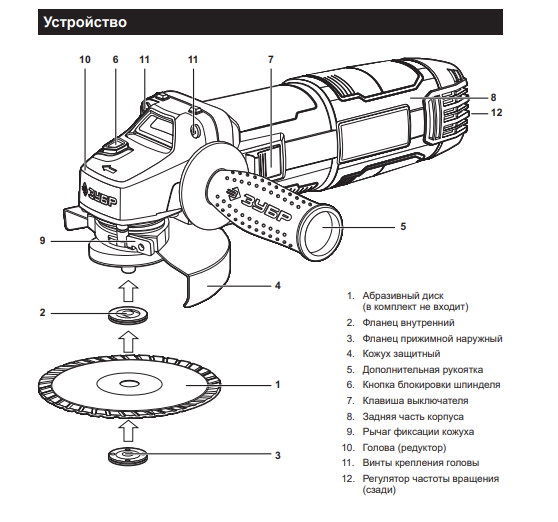 Устройство

10 6 11 11 7

8

12

ЗУБР

ЗУБР

5

9

4

2

1

3

1. Абразивный диск (в комплект не входит)
2. Фланец внутренний
3. Фланец прижимной наружный
4. Кожух защитный
5. Дополнительная рукоятка
6. Кнопка блокировки шпинделя
7. Клавиша выключателя
8. Задняя часть корпуса
9. Рычаг фиксации кожуха
10. Голова (редуктор)
11. Винты крепления головы
12. Регулятор частоты вращения (сзади)