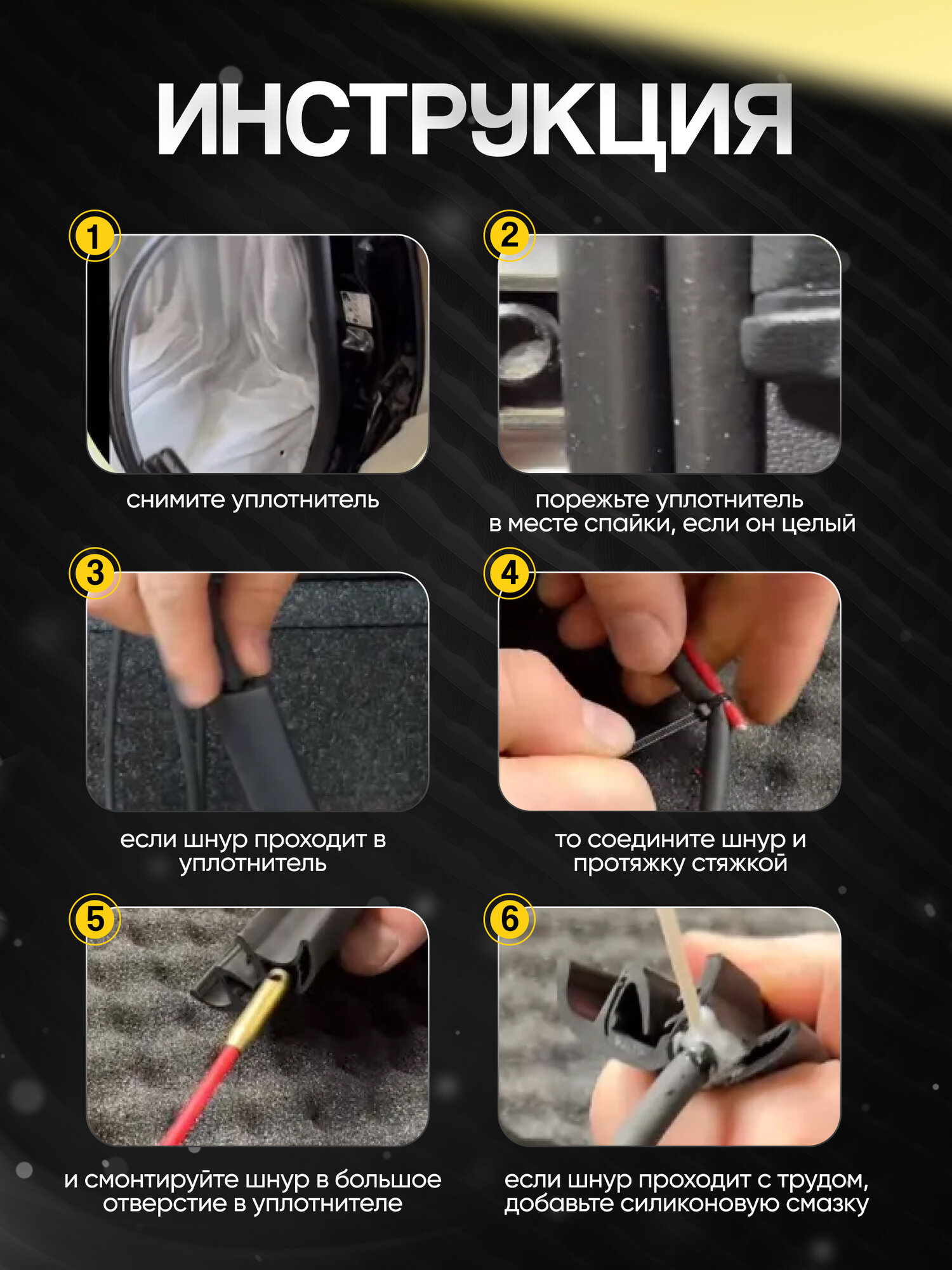 ИНСТРУКЦИЯ

1
снимите уплотнитель

2
порежьте уплотнитель в месте спайки, если он целый

3
если шнур проходит в уплотнитель

4
то соедините шнур и протяжку стяжкой

5
и смонтируйте шнур в большое отверстие в уплотнителе

6
если шнур проходит с трудом, добавьте силиконовую смазку