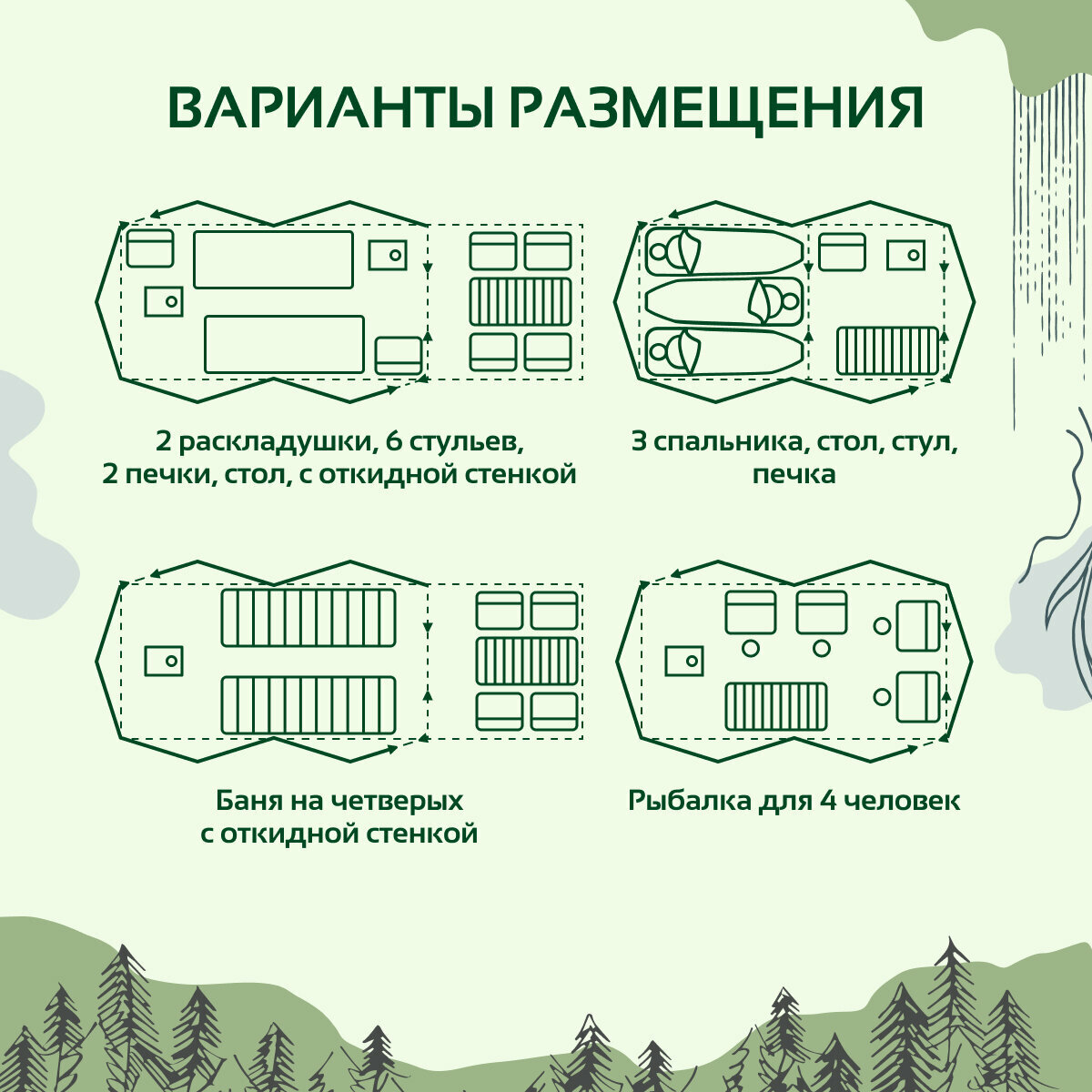 ВАРИАНТЫ РАЗМЕЩЕНИЯ

2 раскладушки, 6 стульев, 2 печки, стол, с откидной стенкой

3 спальника, стол, стул, печка

Баня на четверых с откидной стенкой

Рыбалка для 4 человек