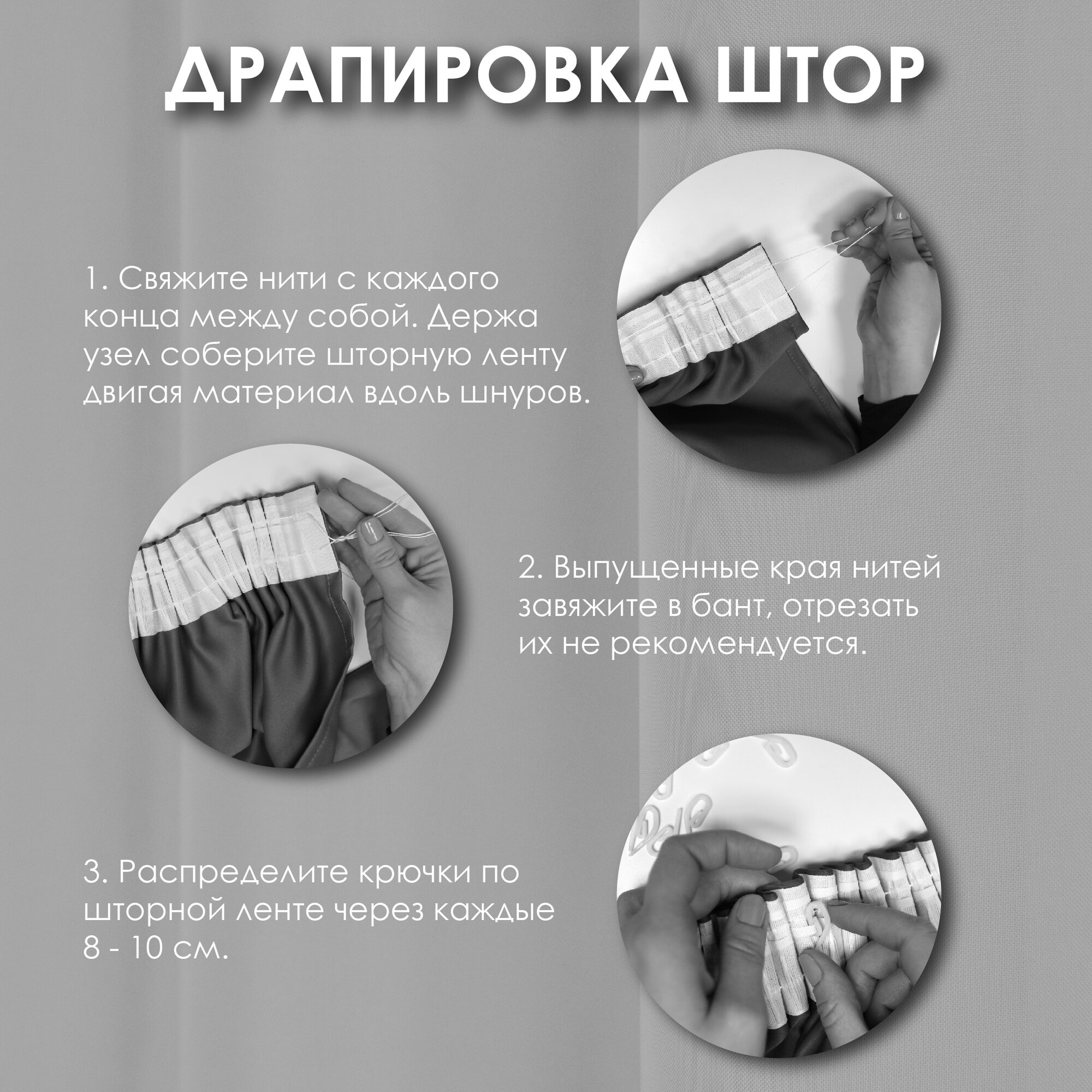 ДРАПИРОВКА ШТОР

1. Свяжите нити с каждого конца между собой. Держа узел соберите шторную ленту двигая материал вдоль шнуров.

2. Выпущенные края нитей завяжите в бант, отрезать их не рекомендуется.

3. Распределите крючки по шторной ленте через каждые 8 - 10 см.