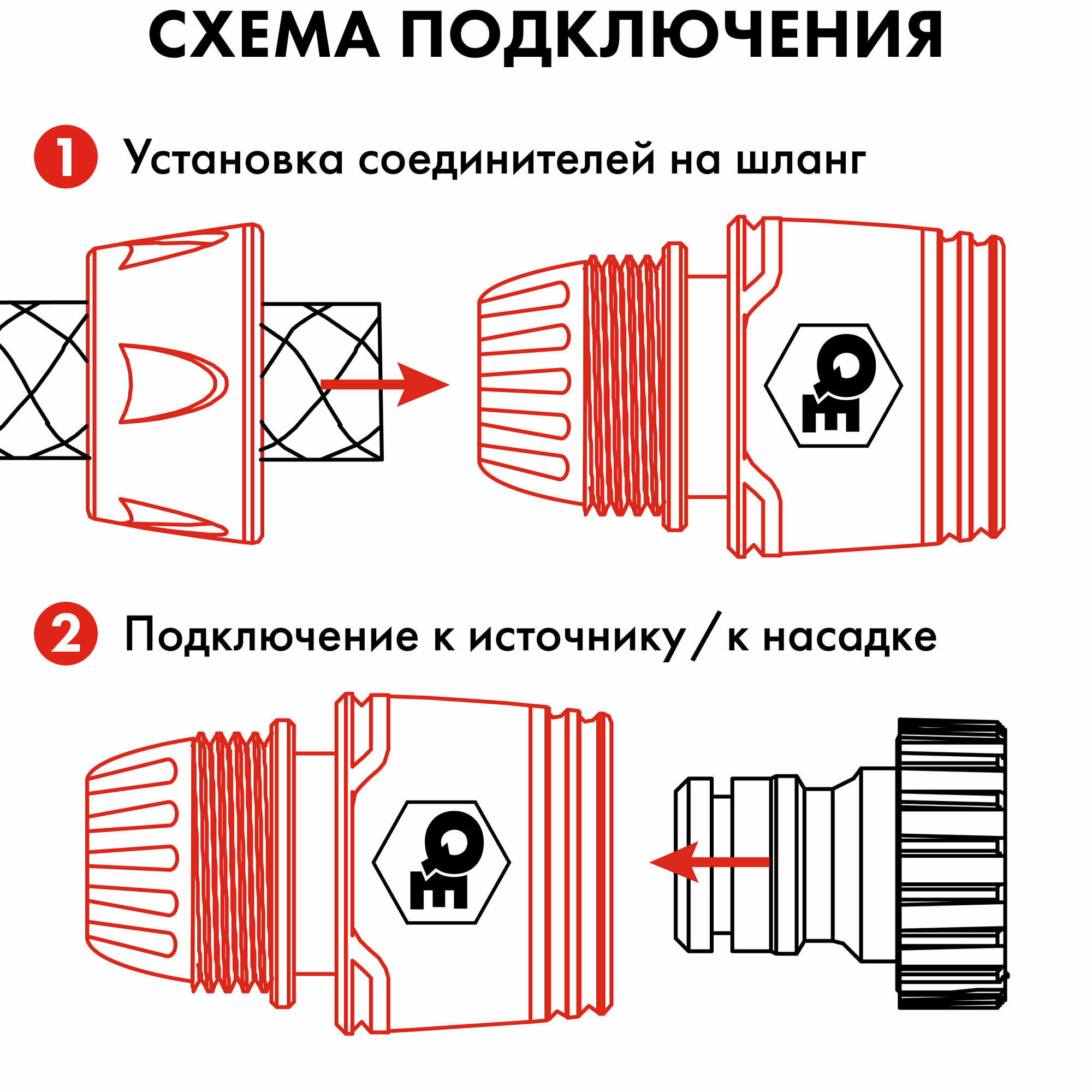 СХЕМА ПОДКЛЮЧЕНИЯ

1 Установка соединителей на шланг

2 Подключение к источнику / к насадке