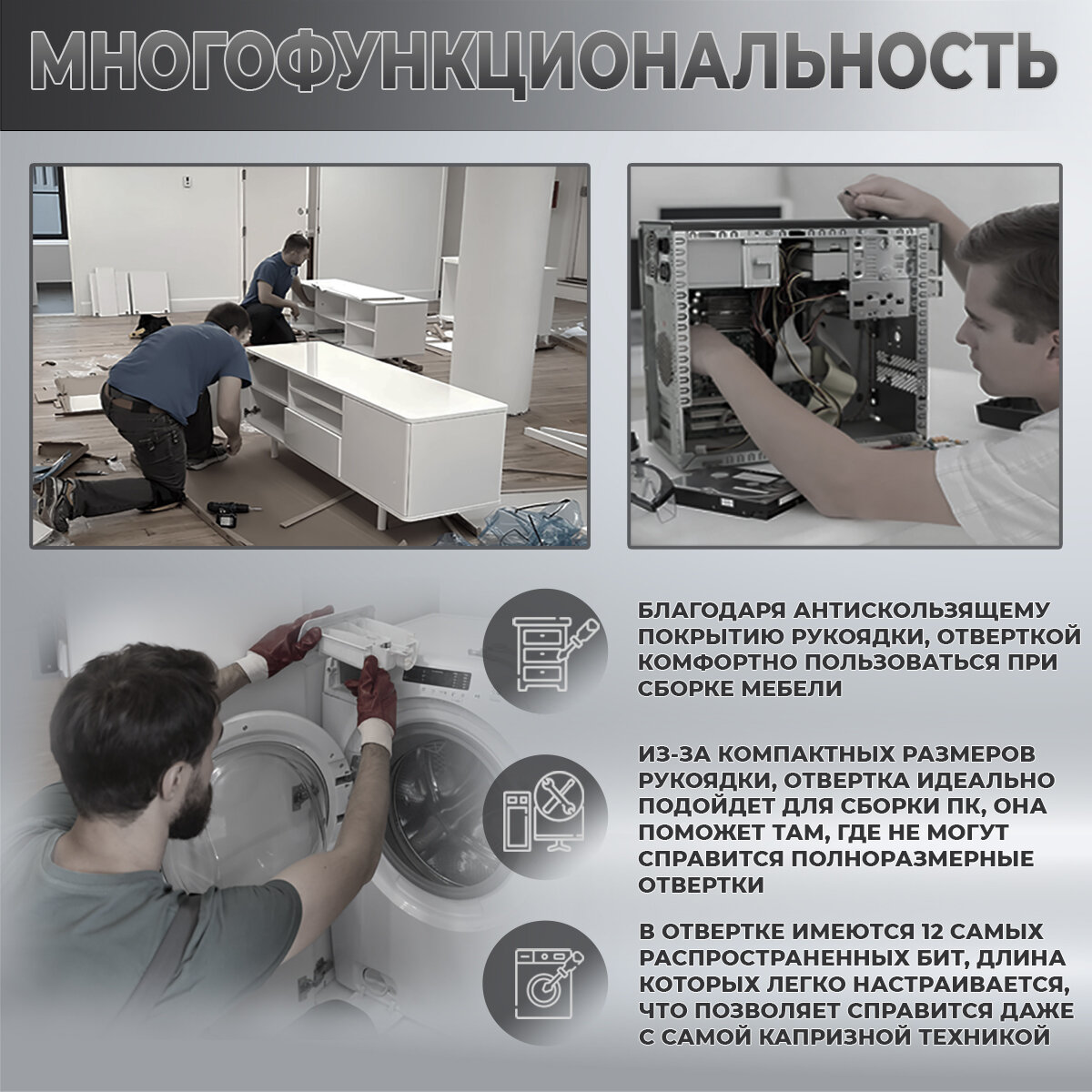 МНОГОФУНКЦИОНАЛЬНОСТЬ

БЛАГОДАРЯ АНТИСКОЛЬЗЯЩЕМУ ПОКРЫТИЮ РУКОЯДКИ, ОТВЕРТКОЙ КОМФОРТНО ПОЛЬЗОВАТЬСЯ ПРИ СБОРКЕ МЕБЕЛИ

ИЗ-ЗА КОМПАКТНЫХ РАЗМЕРОВ РУКОЯДКИ, ОТВЕРТКА ИДЕАЛЬНО ПОДОЙДЕТ ДЛЯ СБОРКИ ПК, ОНА ПОМОЖЕТ ТАМ, ГДЕ НЕ МОГУТ СПРАВИТСЯ ПОЛНОРАЗМЕРНЫЕ ОТВЕРТКИ

В ОТВЕРТКЕ ИМЕЮТСЯ 12 САМЫХ РАСПРОСТРАНЕННЫХ БИТ, ДЛИНА КОТОРЫХ ЛЕГКО НАСТРАИВАЕТСЯ, ЧТО ПОЗВОЛЯЕТ СПРАВИТСЯ ДАЖЕ С САМОЙ КАПРИЗНОЙ ТЕХНИКОЙ