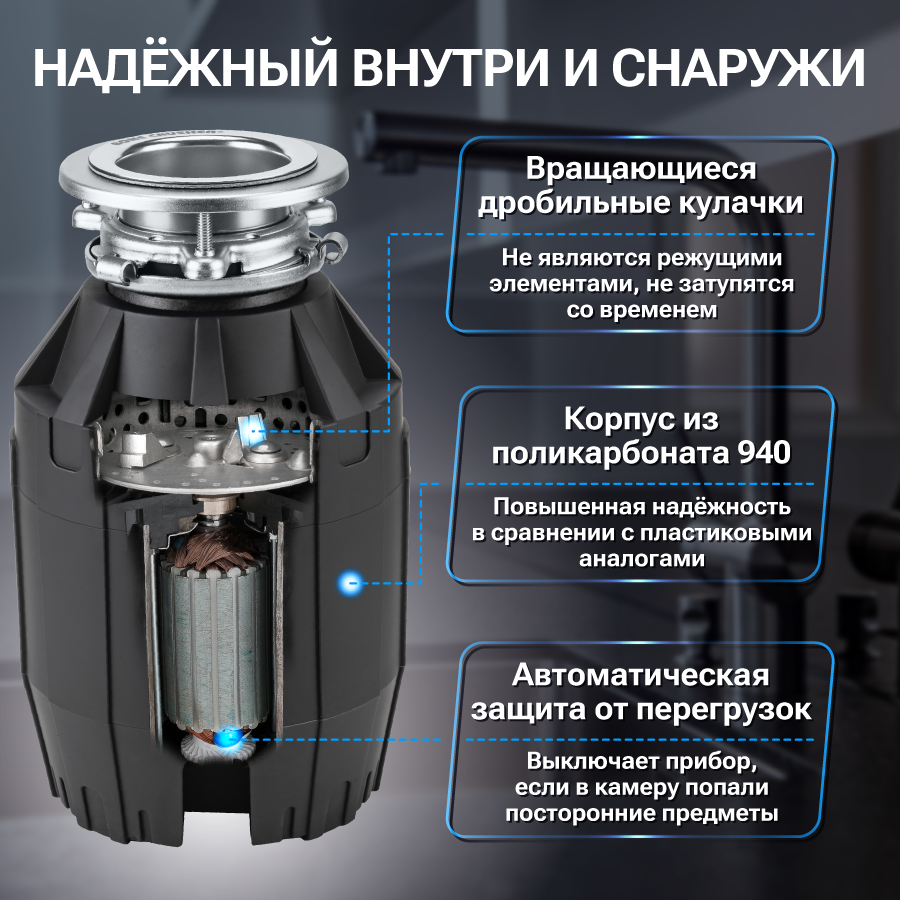 НАДЁЖНЫЙ ВНУТРИ И СНАРУЖИ

Вращающиеся дробильные кулачки

Не являются режущими элементами, не затупятся со временем

Корпус из поликарбоната 940

Повышенная надёжность в сравнении с пластиковыми аналогами

Автоматическая защита от перегрузок

Выключает прибор, если в камеру попали посторонние предметы