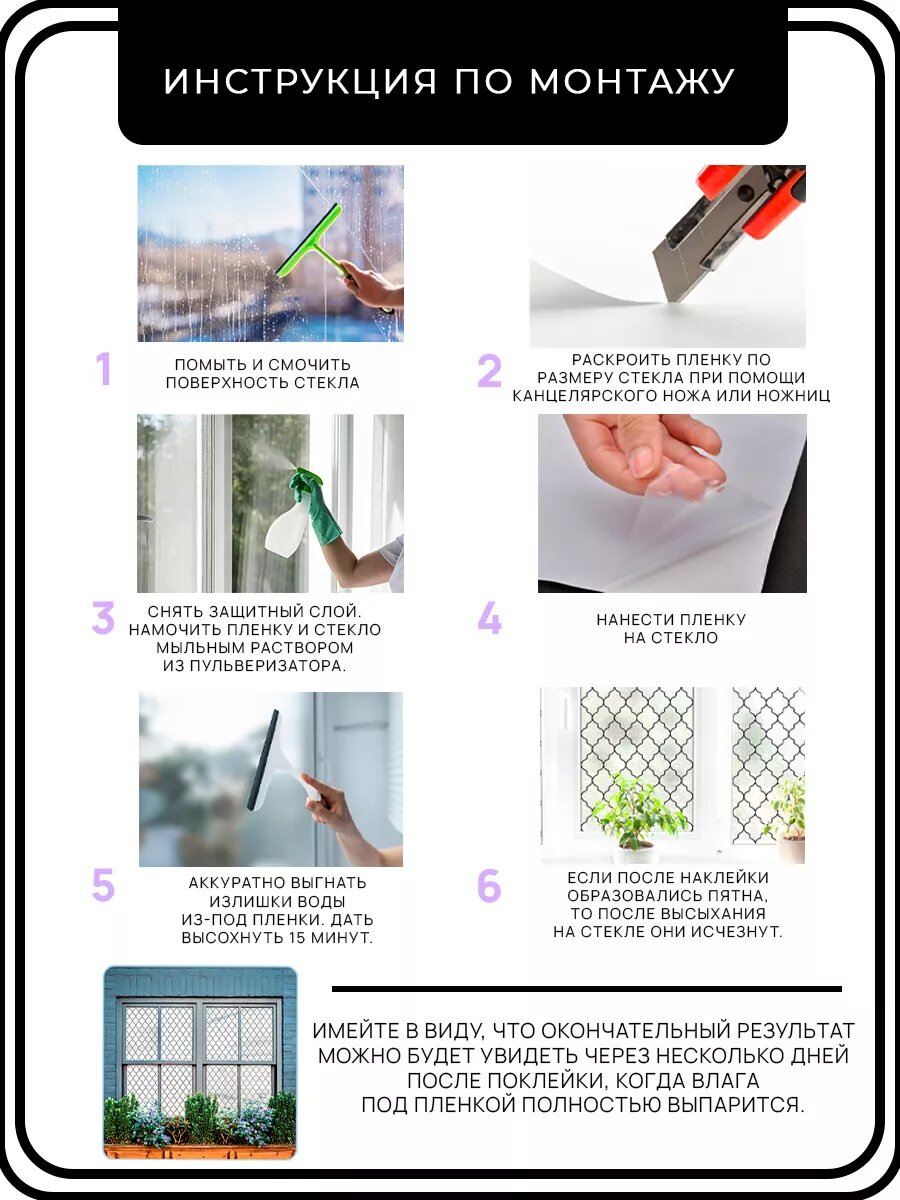 ИНСТРУКЦИЯ ПО МОНТАЖУ

1
ПОМЫТЬ И СМОЧИТЬ ПОВЕРХНОСТЬ СТЕКЛА

2
РАСКРОИТЬ ПЛЕНКУ ПО РАЗМЕРУ СТЕКЛА ПРИ ПОМОЩИ КАНЦЕЛЯРСКОГО НОЖА ИЛИ НОЖНИЦ

3
СНЯТЬ ЗАЩИТНЫЙ СЛОЙ. НАМОЧИТЬ ПЛЕНКУ И СТЕКЛО МЫЛЬНЫМ РАСТВОРОМ ИЗ ПУЛЬВЕРИЗАТОРА.

4
НАНЕСТИ ПЛЕНКУ НА СТЕКЛО

5
АККУРАТНО ВЫГНАТЬ ИЗЛИШКИ ВОДЫ ИЗ-ПОД ПЛЕНКИ. ДАТЬ ВЫСОХНУТЬ 15 МИНУТ.

6
ЕСЛИ ПОСЛЕ НАКЛЕЙКИ ОБРАЗОВАЛИСЬ ПЯТНА, ТО ПОСЛЕ ВЫСЫХАНИЯ НА СТЕКЛЕ ОНИ ИСЧЕЗНУТ.

ИМЕЙТЕ В ВИДУ, ЧТО ОКОНЧАТЕЛЬНЫЙ РЕЗУЛЬТАТ МОЖНО БУДЕТ УВИДЕТЬ ЧЕРЕЗ НЕСКОЛЬКО ДНЕЙ ПОСЛЕ ПОКЛЕЙКИ, КОГДА ВЛАГА ПОД ПЛЕНКОЙ ПОЛНОСТЬЮ ВЫПАРИТСЯ.