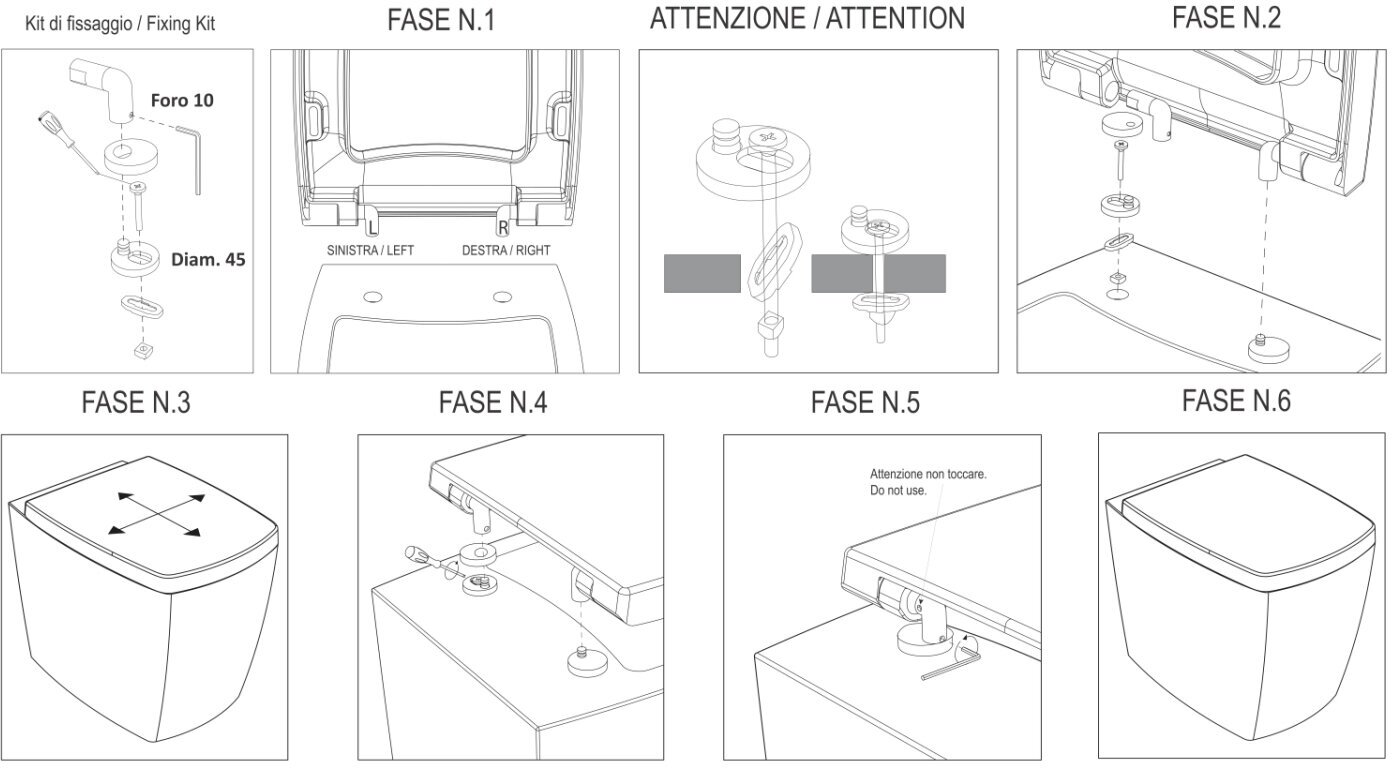 Kit di fissaggio / Fixing Kit

Foro 10

Diam. 45

FASE N.1

L

R

SINISTRA / LEFT

DESTRA / RIGHT

ATTENZIONE / ATTENTION

FASE N.2

FASE N.3

FASE N.4

FASE N.5

Attenzione non toccare.
Do not use.

FASE N.6