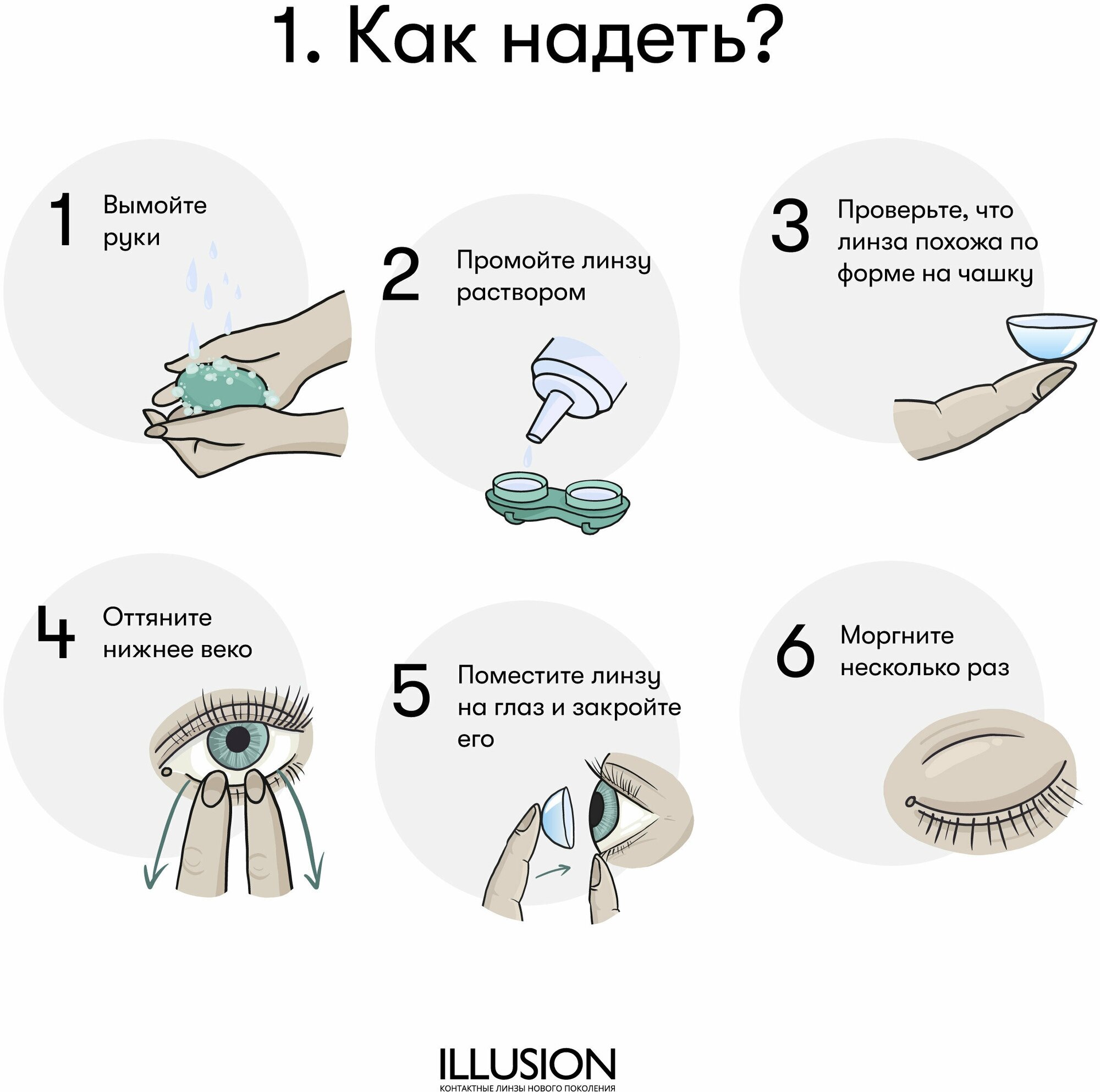 1. Как надеть?

1 Вымойте руки

2 Промойте линзу раствором

3 Проверьте, что линза похожа по форме на чашку

4 Оттяните нижнее веко

5 Поместите линзу на глаз и закройте его

6 Моргните несколько раз

ILLUSION
КОНТАКТНЫЕ ЛИНЗЫ НОВОГО ПОКОЛЕНИЯ