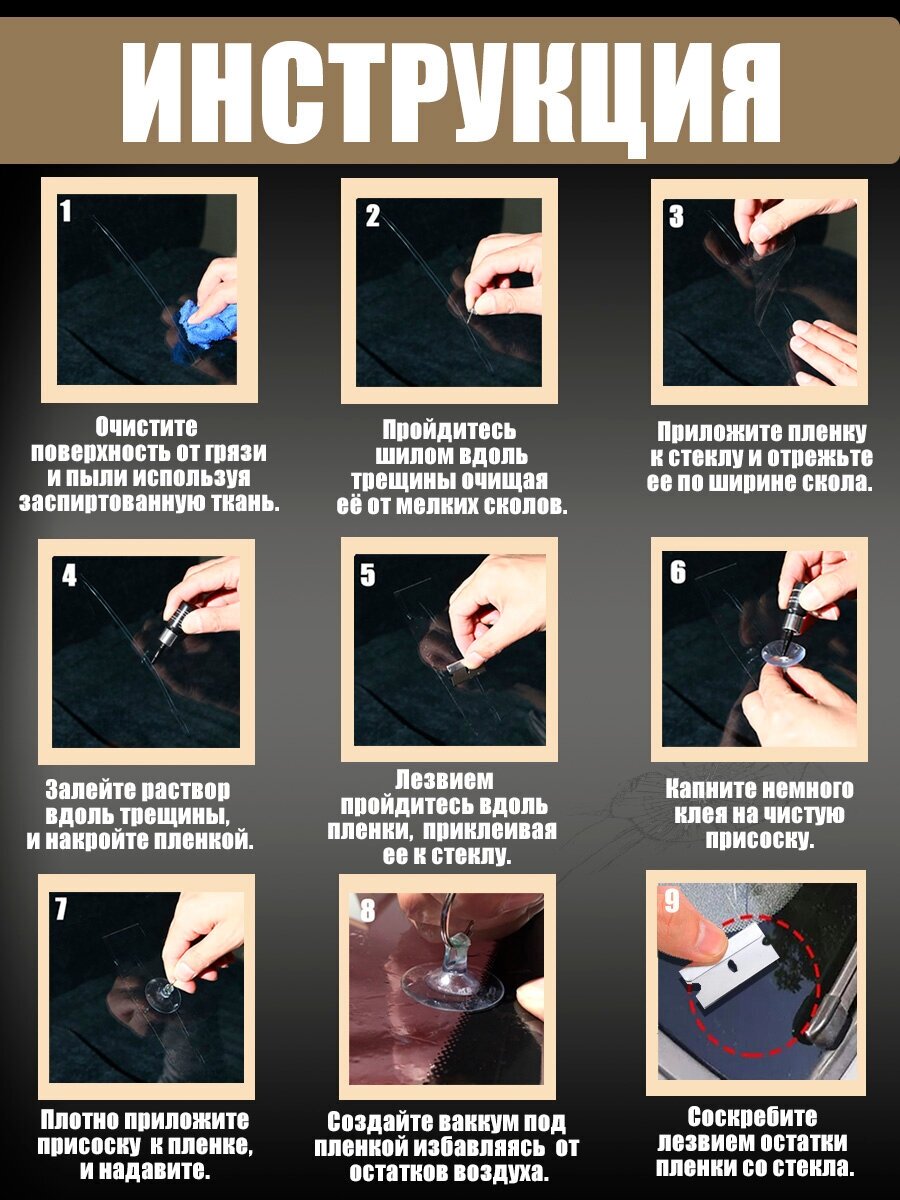 ИНСТРУКЦИЯ

1

Очистите поверхность от грязи и пыли используя заспиртованную ткань.

2

Пройдитесь шилом вдоль трещины очищая её от мелких сколов.

3

Приложите пленку к стеклу и отрежьте ее по ширине скола.

4

Залейте раствор вдоль трещины, и накройте пленкой.

5

Лезвием пройдитесь вдоль пленки, приклеивая ее к стеклу.

6

Капните немного клея на чистую присоску.

7

Плотно приложите присоску к пленке, и надавите.

8

Создайте ваккум под пленкой избавляясь от остатков воздуха.

9

Соскребите лезвием остатки пленки со стекла.