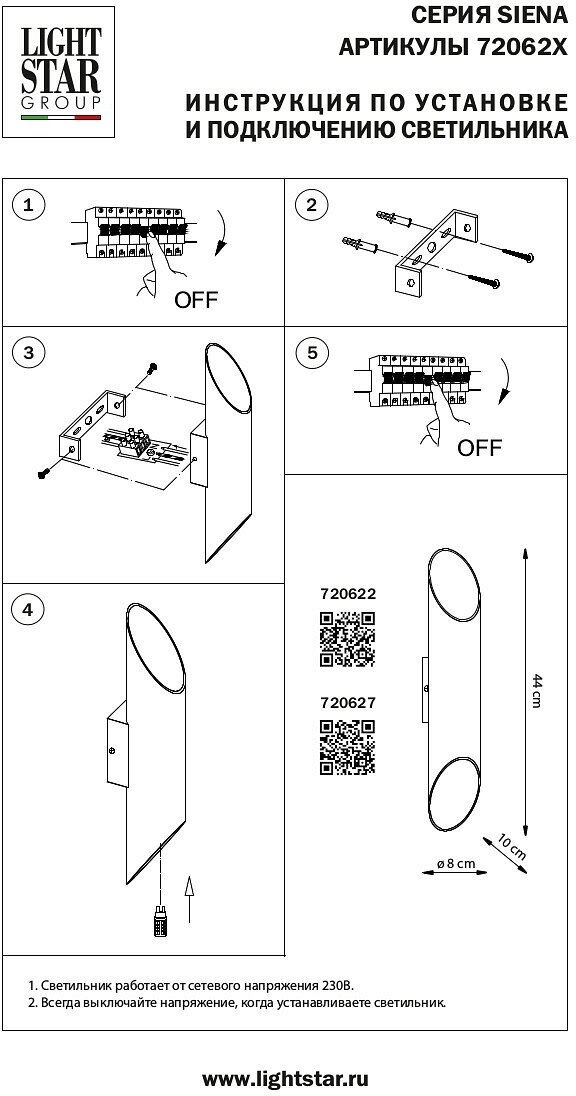 LIGHT STAR GROUP

СЕРИЯ SIENA
АРТИКУЛЫ 72062X

ИНСТРУКЦИЯ ПО УСТАНОВКЕ
И ПОДКЛЮЧЕНИЮ СВЕТИЛЬНИКА

1

OFF

2

3

5

OFF

4

720622

720627

44 cm

10 cm

ø 8 cm

1. Светильник работает от сетевого напряжения 230В.
2. Всегда выключайте напряжение, когда устанавливаете светильник.

www.lightstar.ru