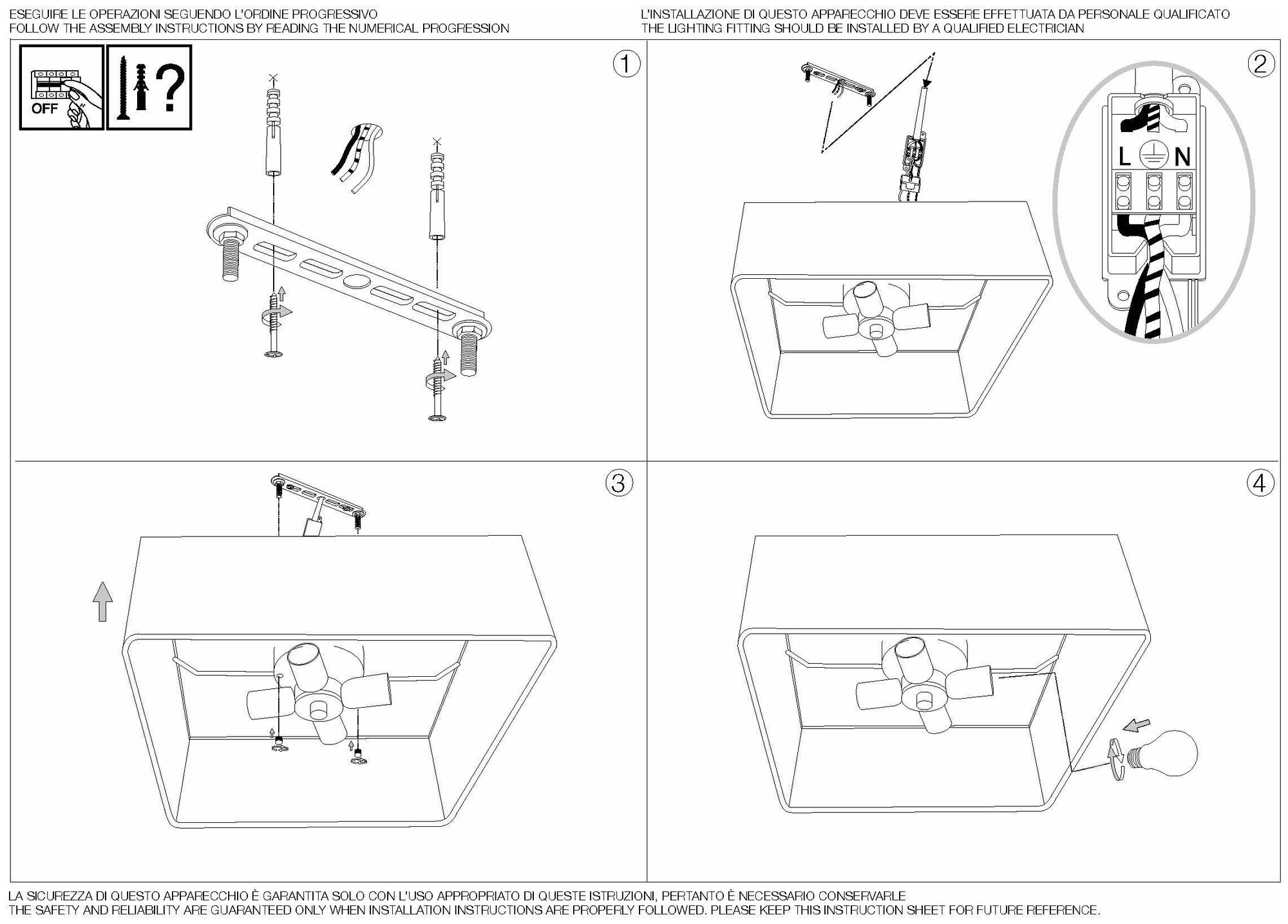 ESEGUIRE LE OPERAZIONI SEGUENDO L'ORDINE PROGRESSIVO
FOLLOW THE ASSEMBLY INSTRUCTIONS BY READING THE NUMERICAL PROGRESSION

L'INSTALLAZIONE DI QUESTO APPARECCHIO DEVE ESSERE EFFETTUATA DA PERSONALE QUALIFICATO
THE LIGHTING FITTING SHOULD BE INSTALLED BY A QUALIFIED ELECTRICIAN

OFF

?

1

2

L N

3

4

LA SICUREZZA DI QUESTO APPARECCHIO È GARANTITA SOLO CON L'USO APPROPRIATO DI QUESTE ISTRUZIONI, PERTANTO È NECESSARIO CONSERVARLE
THE SAFETY AND RELIABILITY ARE GUARANTEED ONLY WHEN INSTALLATION INSTRUCTIONS ARE PROPERLY FOLLOWED. PLEASE KEEP THIS INSTRUCTION SHEET FOR FUTURE REFERENCE.