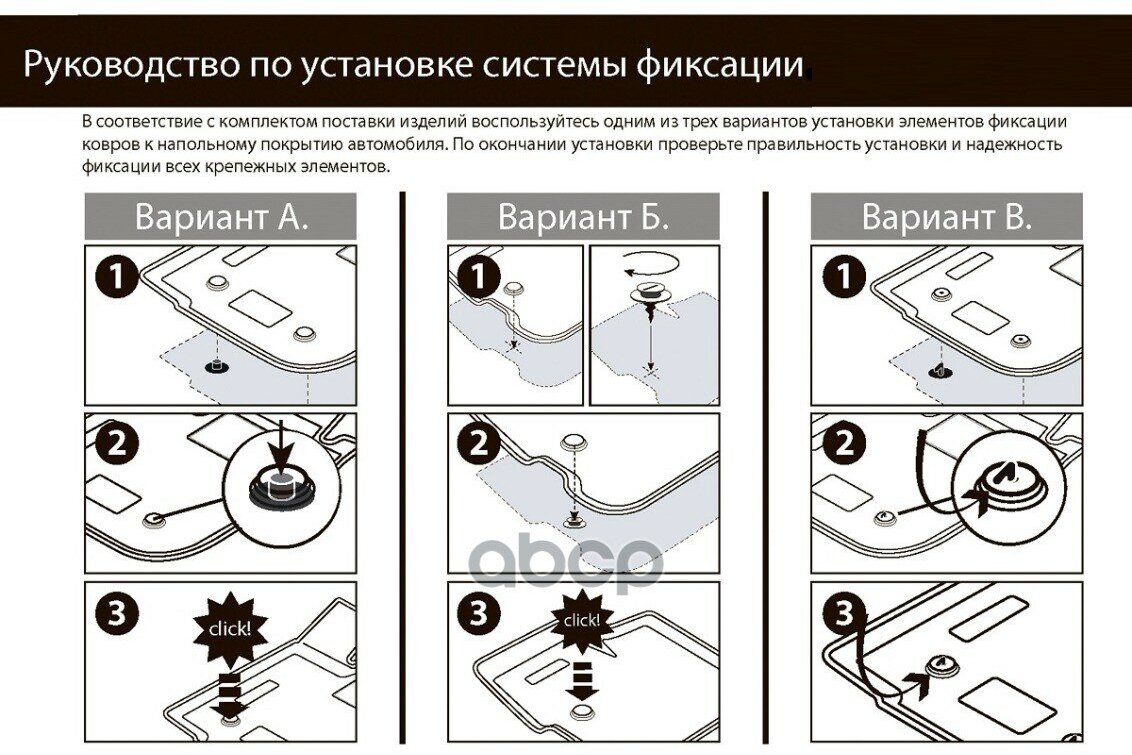 Руководство по установке системы фиксации

В соответствие с комплектом поставки изделий воспользуйтесь одним из трех вариантов установки элементов фиксации ковров к напольному покрытию автомобиля. По окончании установки проверьте правильность установки и надежность фиксации всех крепежных элементов.

Вариант А.

1

2

3

click!

Вариант Б.

1

2

3

click!

Вариант В.

1

2

3

abcp