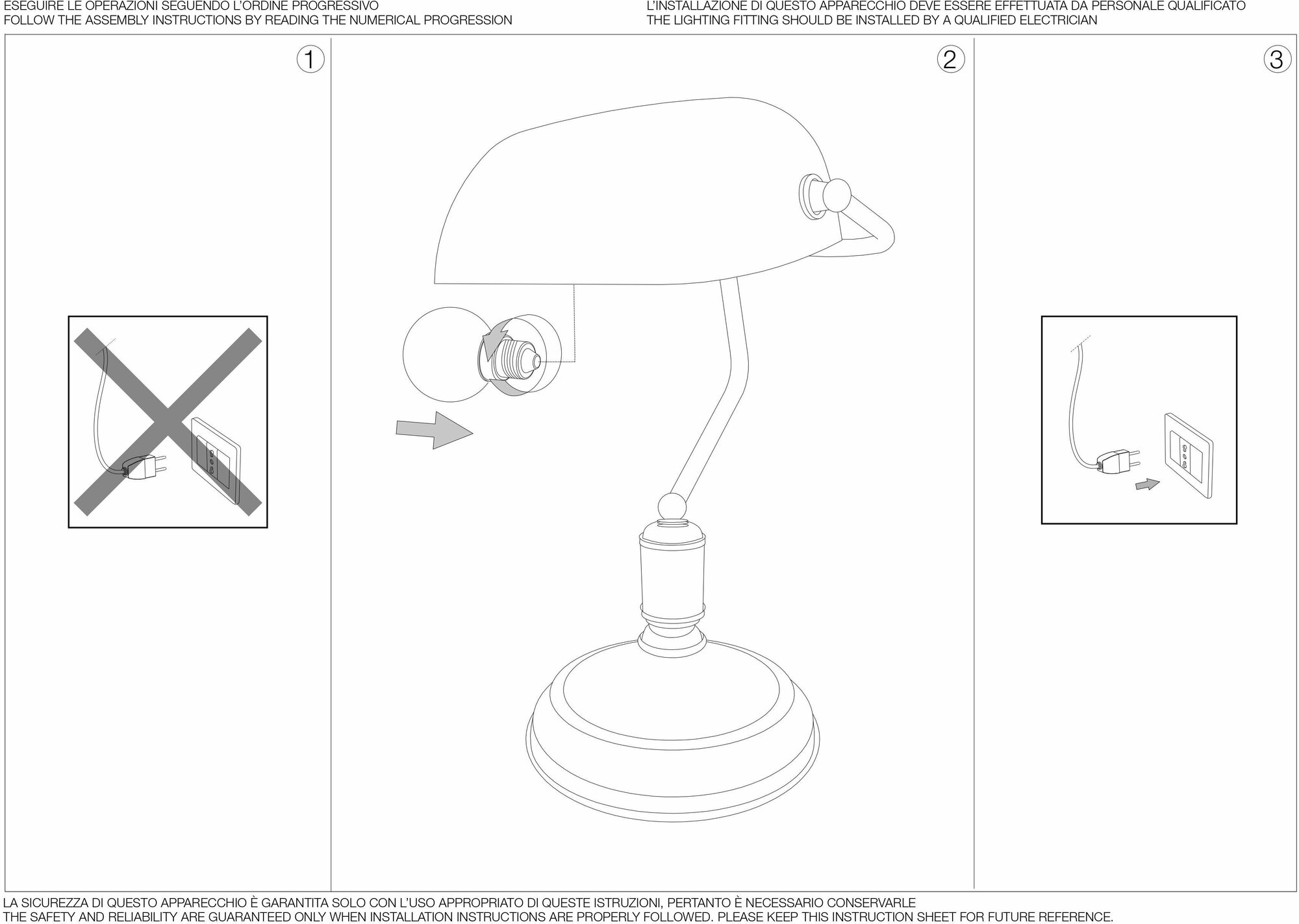 ESEGUIRE LE OPERAZIONI SEGUENDO L'ORDINE PROGRESSIVO
FOLLOW THE ASSEMBLY INSTRUCTIONS BY READING THE NUMERICAL PROGRESSION

L'INSTALLAZIONE DI QUESTO APPARECCHIO DEVE ESSERE EFFETTUATA DA PERSONALE QUALIFICATO
THE LIGHTING FITTING SHOULD BE INSTALLED BY A QUALIFIED ELECTRICIAN

1

2

3

LA SICUREZZA DI QUESTO APPARECCHIO È GARANTITA SOLO CON L'USO APPROPRIATO DI QUESTE ISTRUZIONI, PERTANTO È NECESSARIO CONSERVARLE
THE SAFETY AND RELIABILITY ARE GUARANTEED ONLY WHEN INSTALLATION INSTRUCTIONS ARE PROPERLY FOLLOWED. PLEASE KEEP THIS INSTRUCTION SHEET FOR FUTURE REFERENCE.