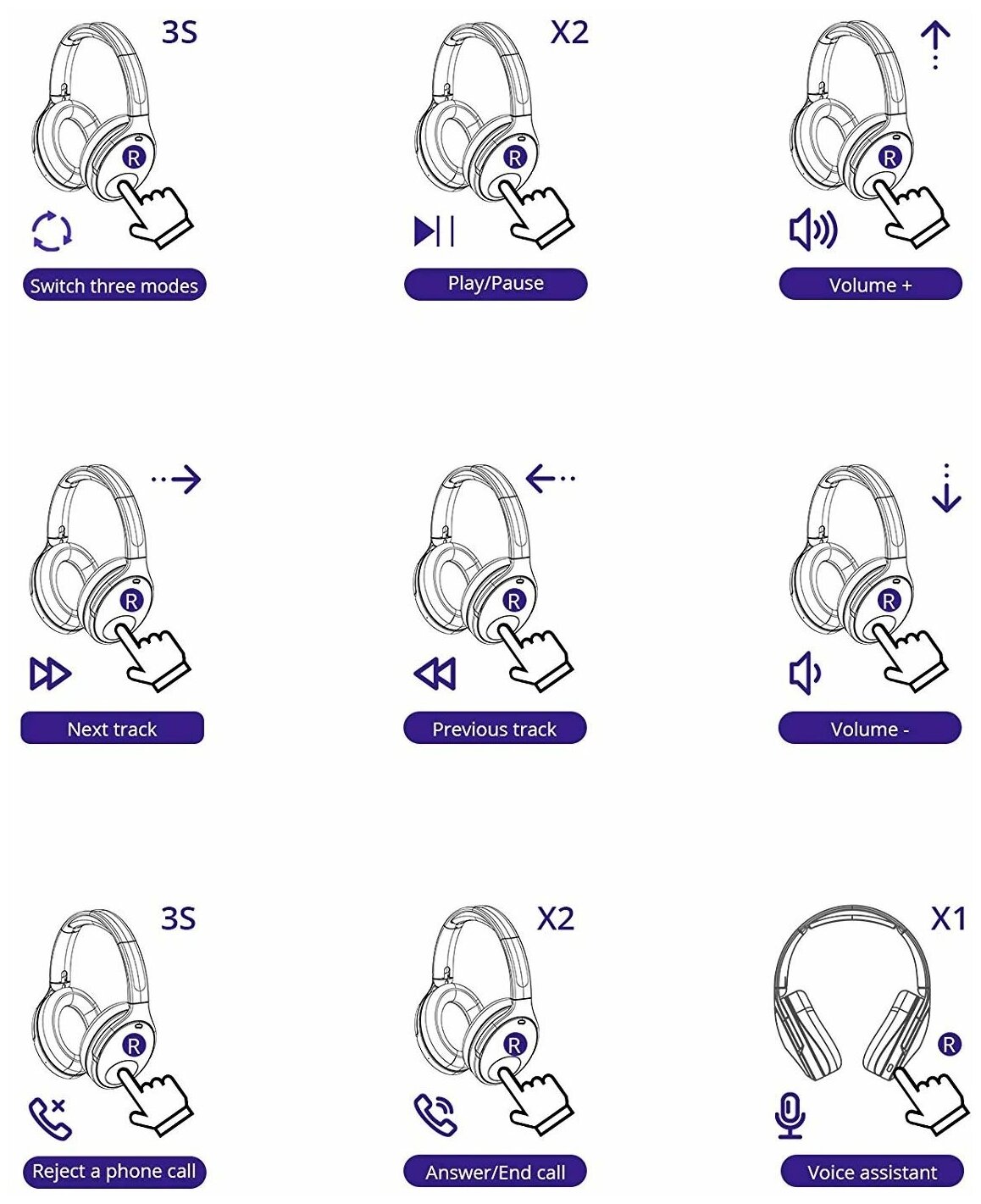 3S

R

Switch three modes

X2

R

Play/Pause

R

Volume +

R

Next track

R

Previous track

R

Volume -

3S

R

Reject a phone call

X2

R

Answer/End call

X1

R

Voice assistant