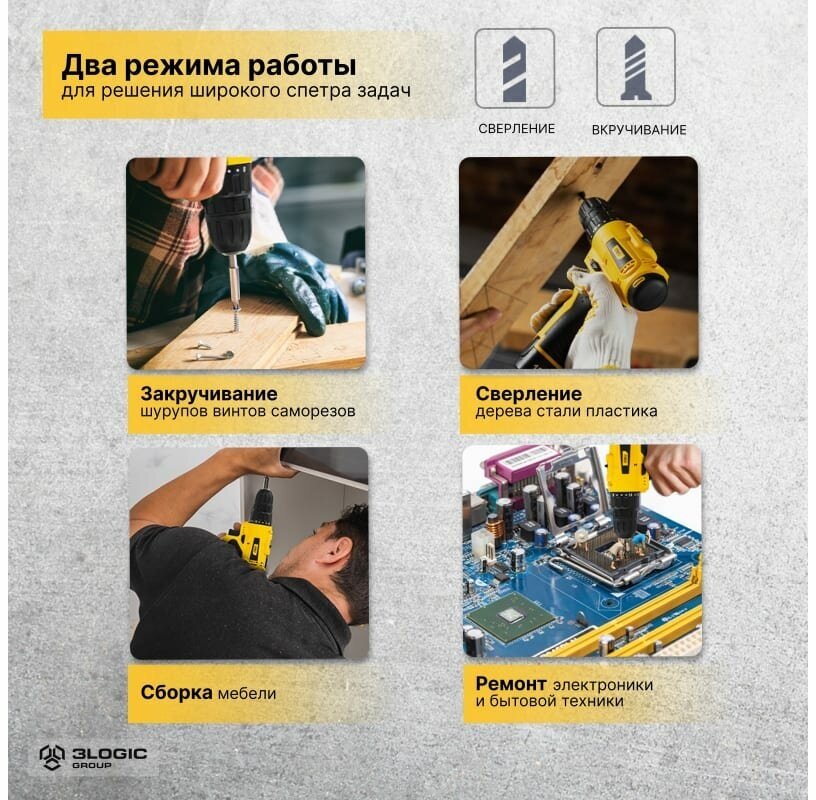 Два режима работы
для решения широкого спетра задач

СВЕРЛЕНИЕ

ВКРУЧИВАНИЕ

Закручивание
шурупов винтов саморезов

Сверление
дерева стали пластика

Сборка мебели

Ремонт электроники
и бытовой техники

3LOGIC
GROUP