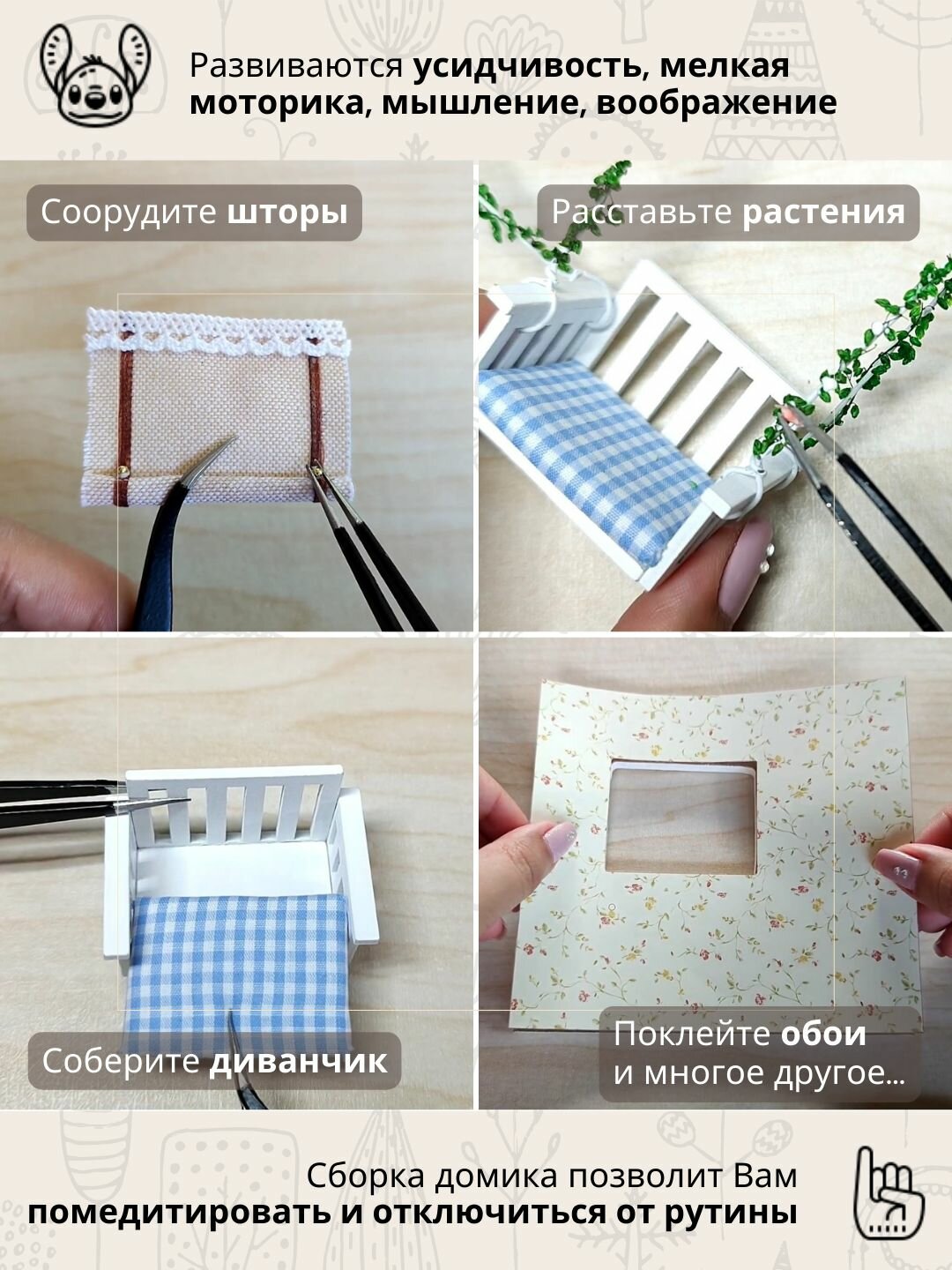 Развиваются усидчивость, мелкая моторика, мышление, воображение

Соорудите шторы

Расставьте растения

Соберите диванчик

Поклейте обои
и многое другое...

Сборка домика позволит Вам
помедитировать и отключиться от рутины