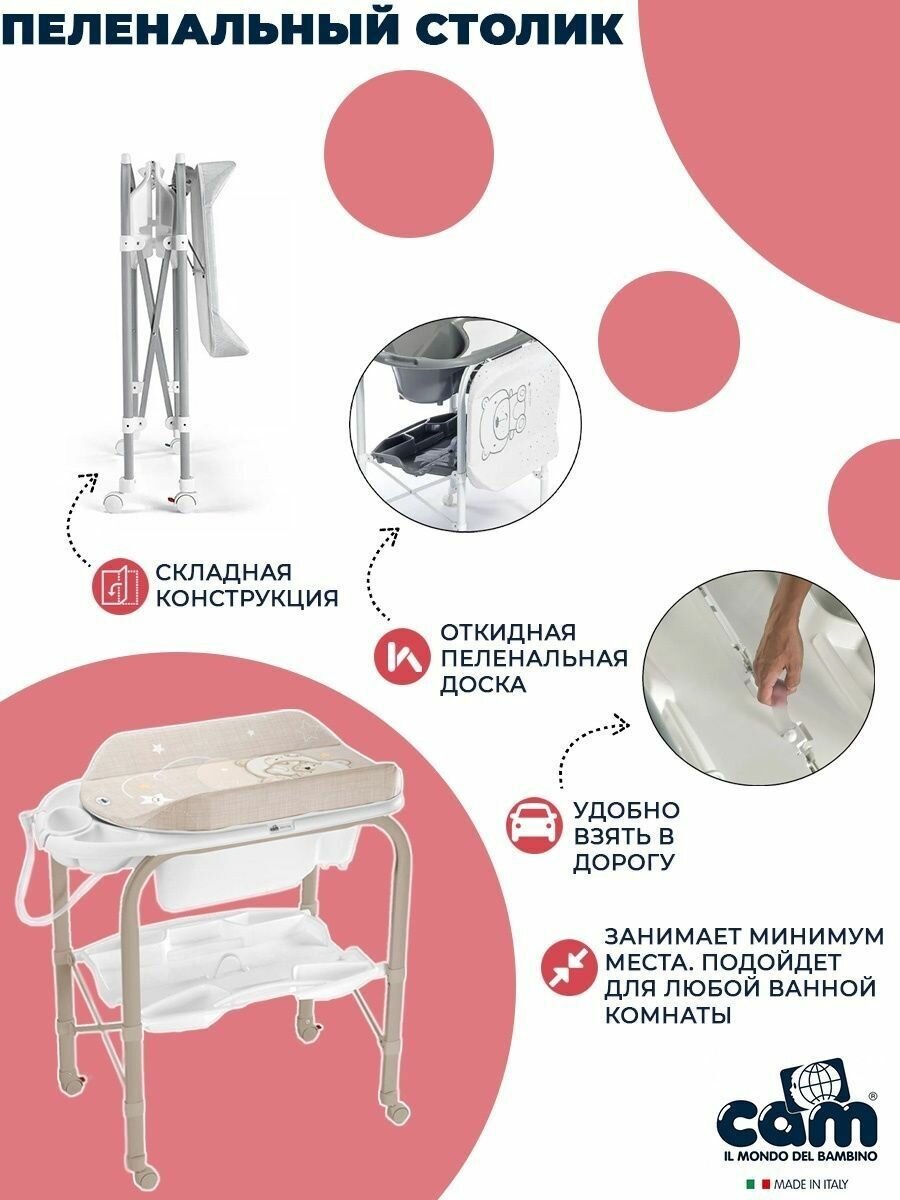 ПЕЛЕНАЛЬНЫЙ СТОЛИК

СКЛАДНАЯ КОНСТРУКЦИЯ

ОТКИДНАЯ ПЕЛЕНАЛЬНАЯ ДОСКА

УДОБНО ВЗЯТЬ В ДОРОГУ

ЗАНИМАЕТ МИНИМУМ МЕСТА. ПОДОЙДЕТ ДЛЯ ЛЮБОЙ ВАННОЙ КОМНАТЫ

cam®
IL MONDO DEL BAMBINO
MADE IN ITALY