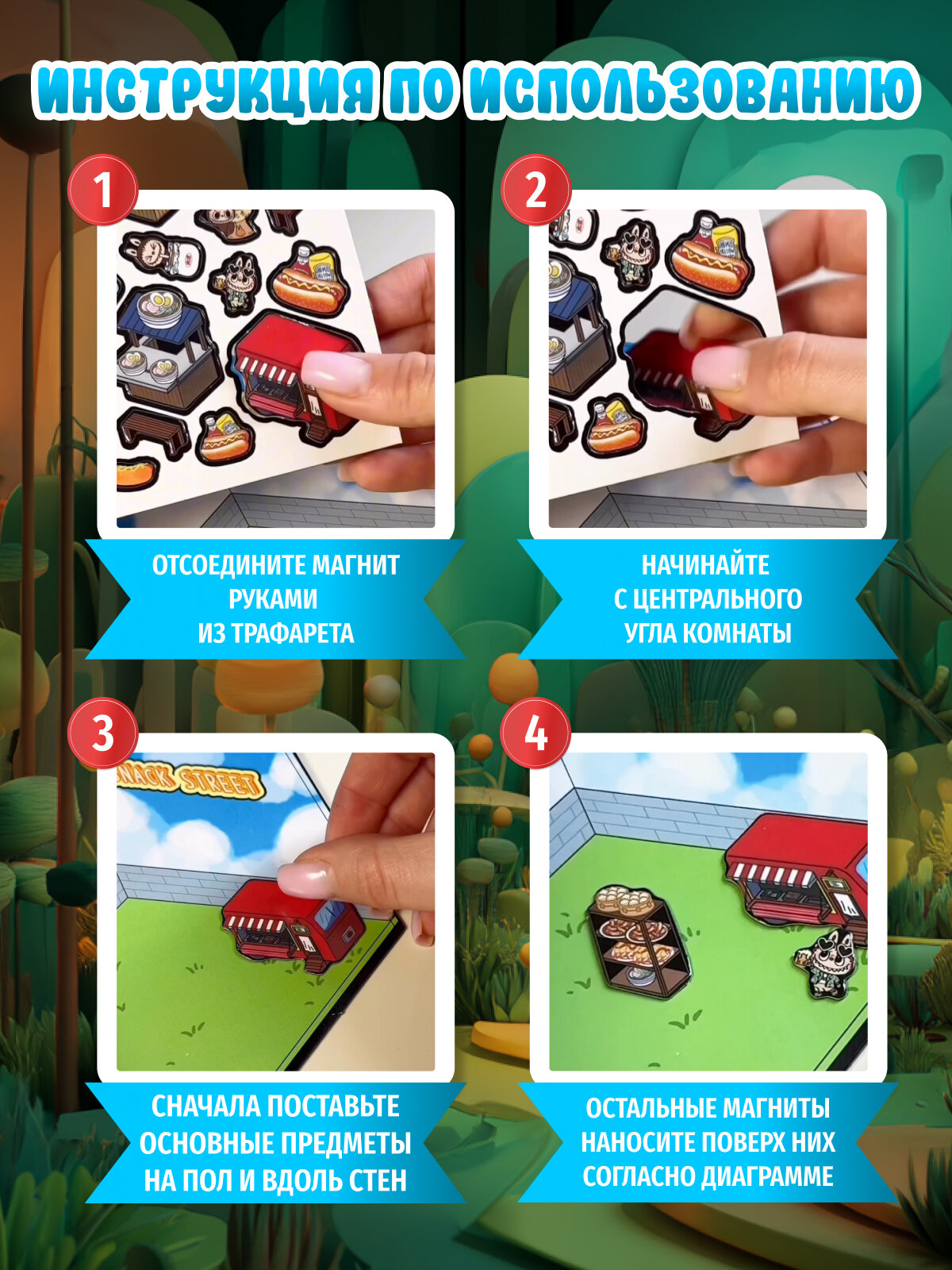 ИНСТРУКЦИЯ ПО ИСПОЛЬЗОВАНИЮ

1

ОТСОЕДИНИТЕ МАГНИТ РУКАМИ ИЗ ТРАФАРЕТА

2

НАЧИНАЙТЕ С ЦЕНТРАЛЬНОГО УГЛА КОМНАТЫ

3

NACK STREET

СНАЧАЛА ПОСТАВЬТЕ ОСНОВНЫЕ ПРЕДМЕТЫ НА ПОЛ И ВДОЛЬ СТЕН

4

ОСТАЛЬНЫЕ МАГНИТЫ НАНОСИТЕ ПОВЕРХ НИХ СОГЛАСНО ДИАГРАММЕ