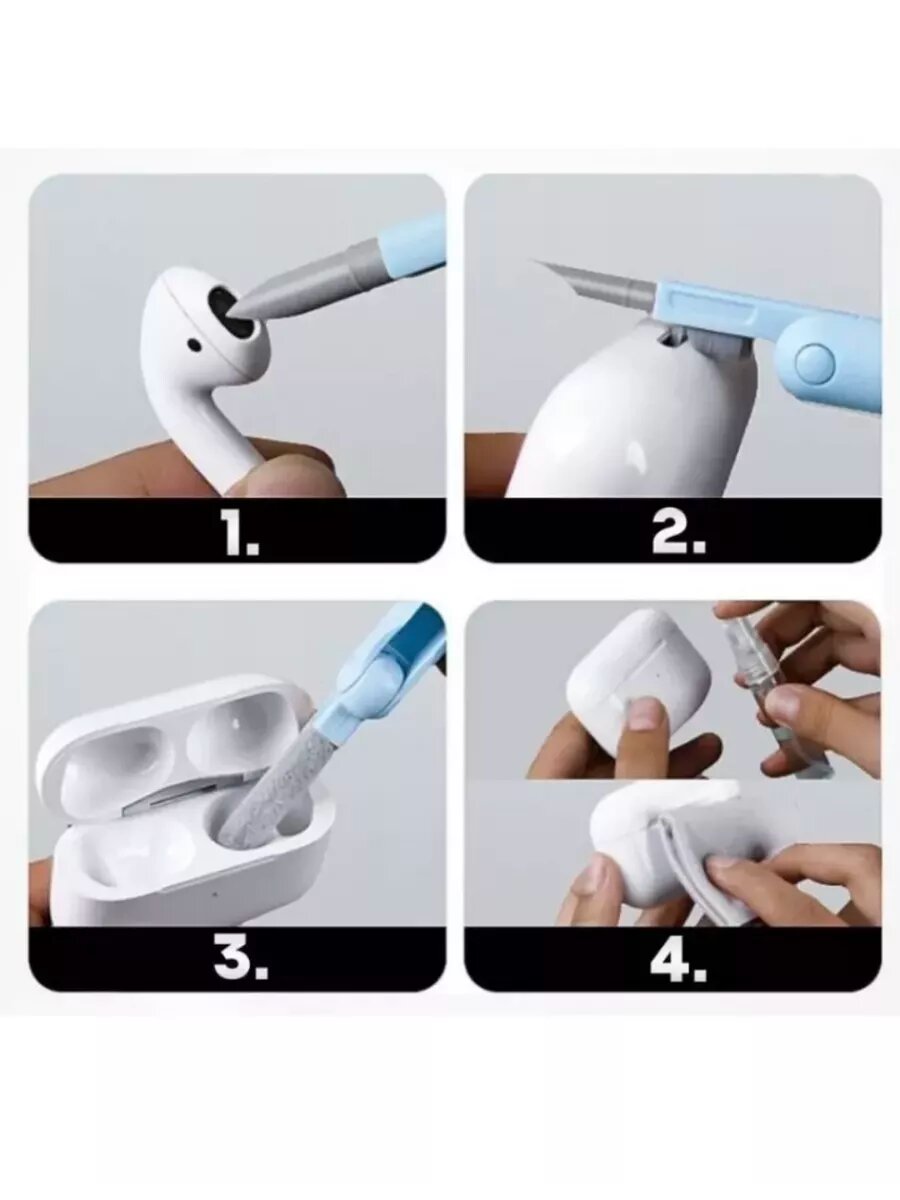 1.

2.

3.

4.