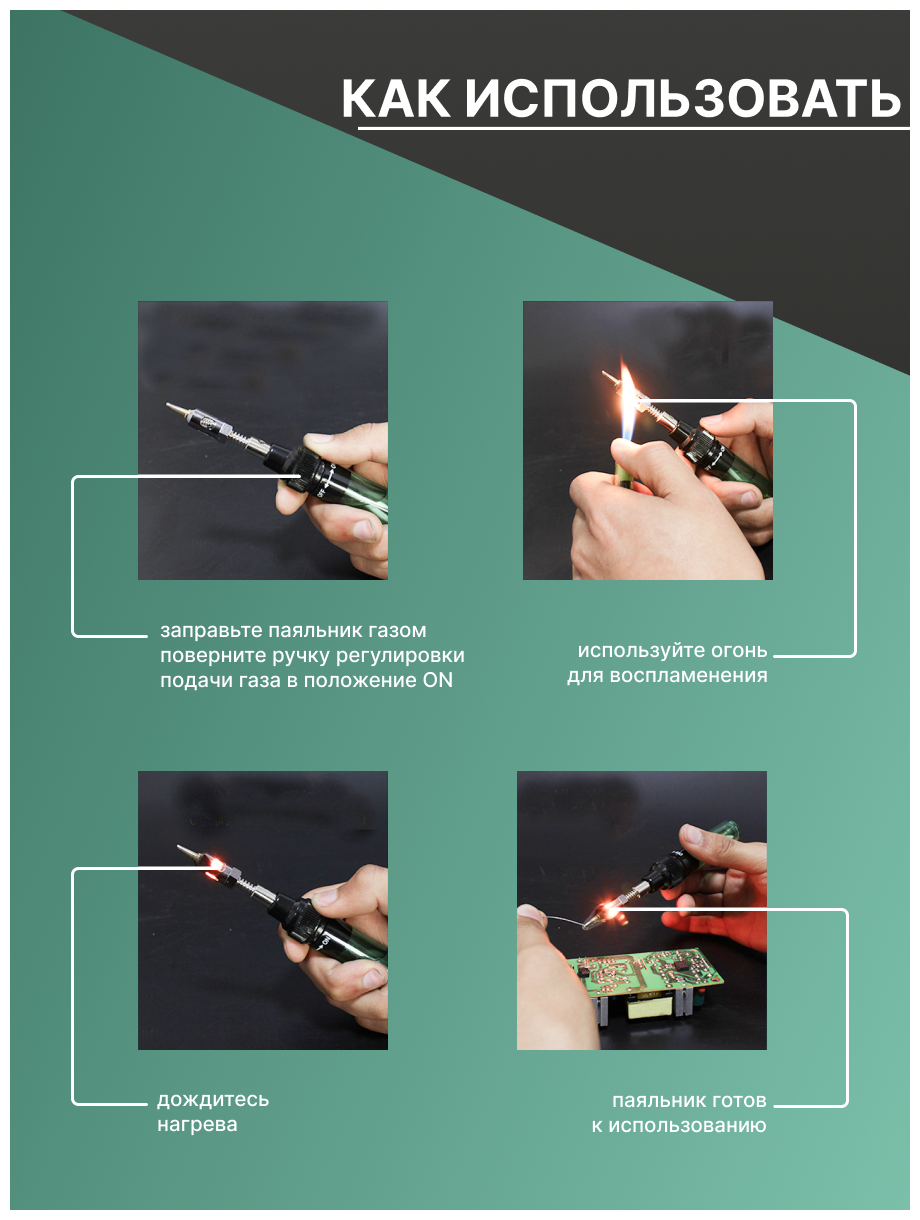 КАК ИСПОЛЬЗОВАТЬ

заправьте паяльник газом поверните ручку регулировки подачи газа в положение ON

используйте огонь для воспламенения

дождитесь нагрева

паяльник готов к использованию