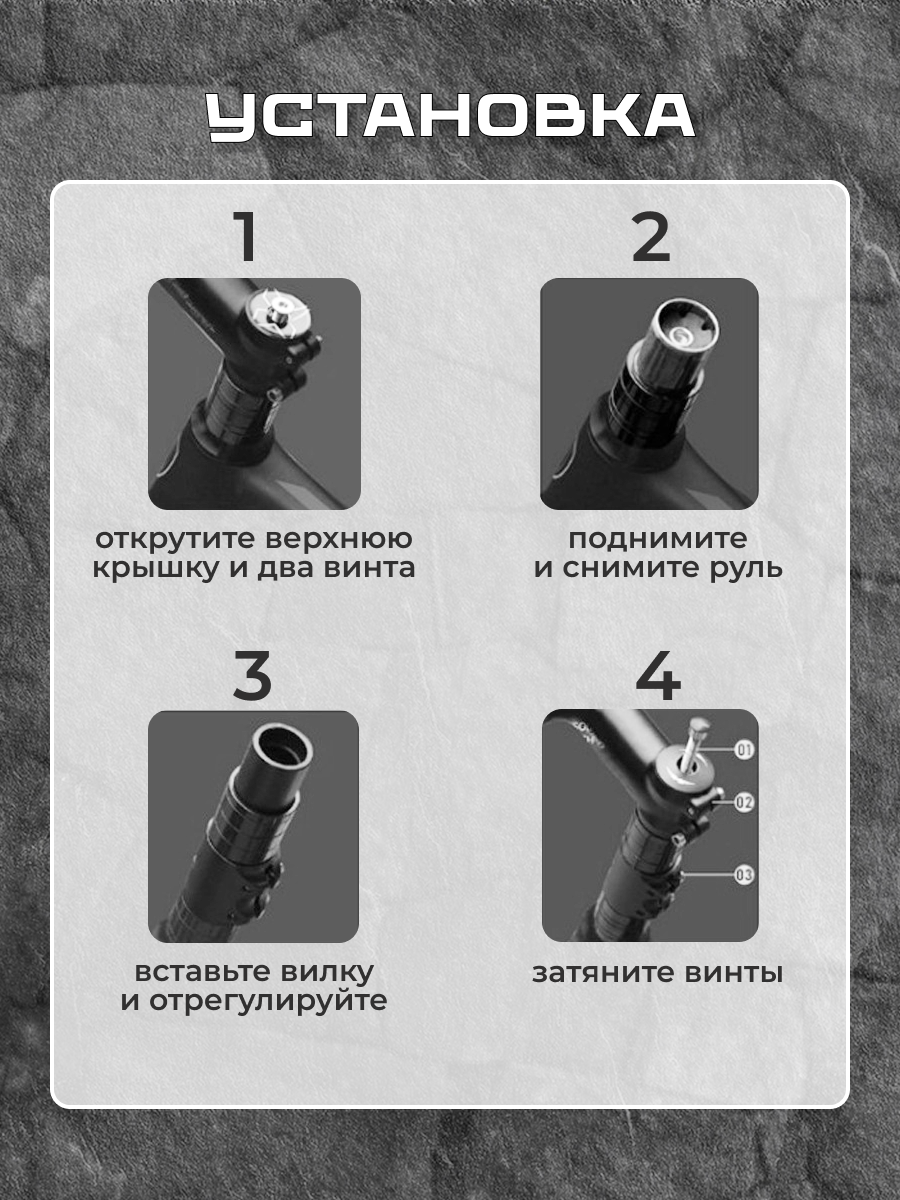 УСТАНОВКА

1

открутите верхнюю крышку и два винта

2

поднимите и снимите руль

3

вставьте вилку и отрегулируйте

4

01

02

03

затяните винты