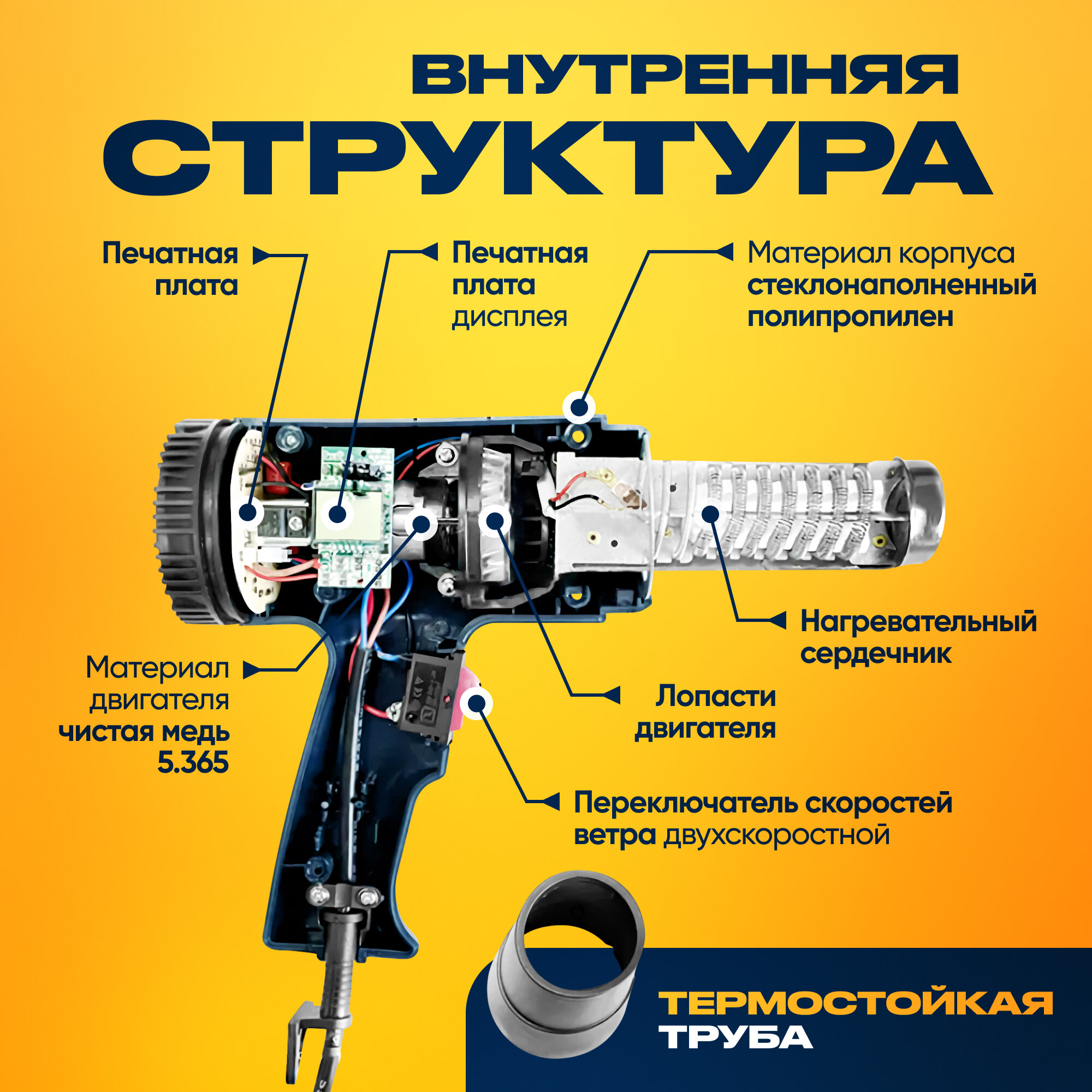 ВНУТРЕННЯЯ
СТРУКТУРА

Печатная плата

Печатная плата дисплея

Материал корпуса стеклонаполненный полипропилен

Нагревательный сердечник

Материал двигателя чистая медь 5.365

Лопасти двигателя

Переключатель скоростей ветра двухскоростной

ТЕРМОСТОЙКАЯ ТРУБА