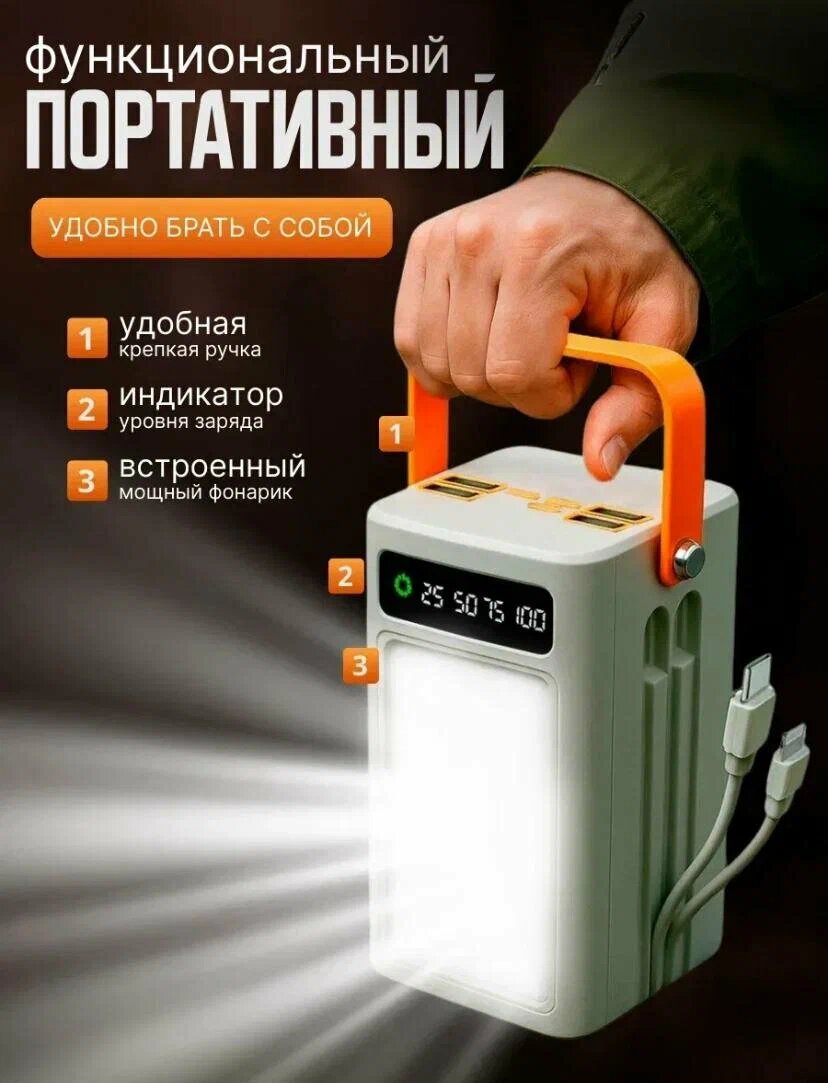 функциональный
ПОРТАТИВНЫЙ

УДОБНО БРАТЬ С СОБОЙ

1 удобная
крепкая ручка

2 индикатор
уровня заряда

3 встроенный
мощный фонарик

1

2

25 50 75 100

3