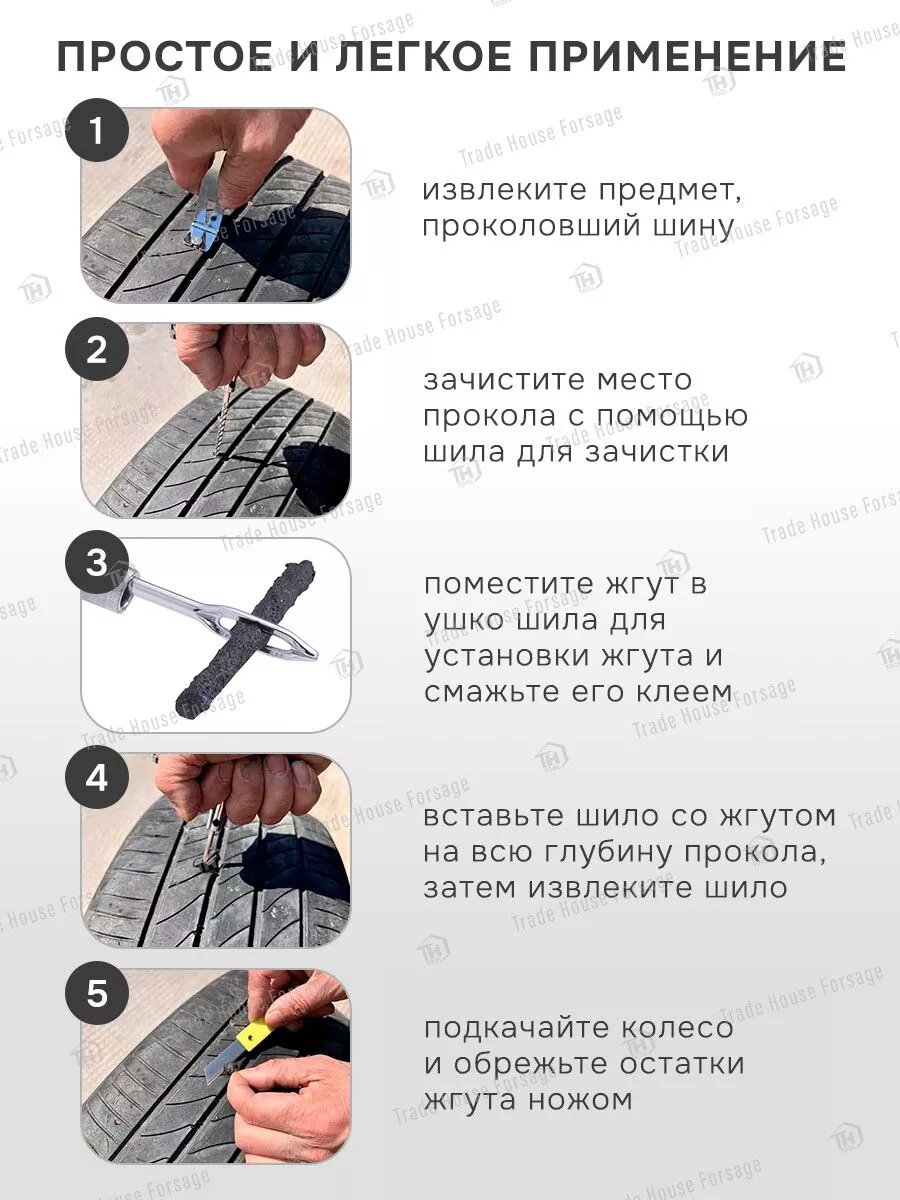 ПРОСТОЕ И ЛЕГКОЕ ПРИМЕНЕНИЕ

1

извлеките предмет, проколовший шину

2

зачистите место прокола с помощью шила для зачистки

3

поместите жгут в ушко шила для установки жгута и смажьте его клеем

4

вставьте шило со жгутом на всю глубину прокола, затем извлеките шило

5

подкачайте колесо и обрежьте остатки жгута ножом

Trade House Forsage