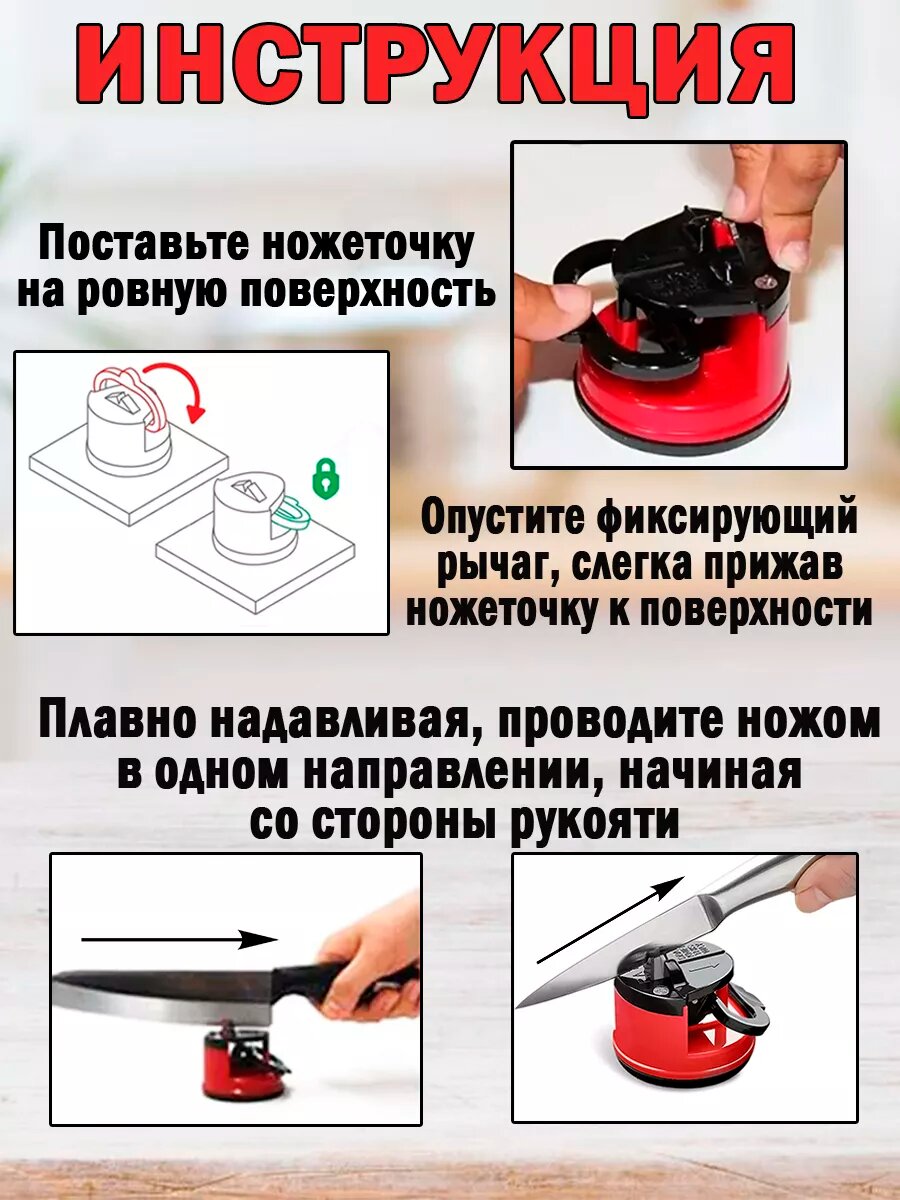 ИНСТРУКЦИЯ

Поставьте ножеточку на ровную поверхность

Опустите фиксирующий рычаг, слегка прижав ножеточку к поверхности

Плавно надавливая, проводите ножом в одном направлении, начиная со стороны рукояти